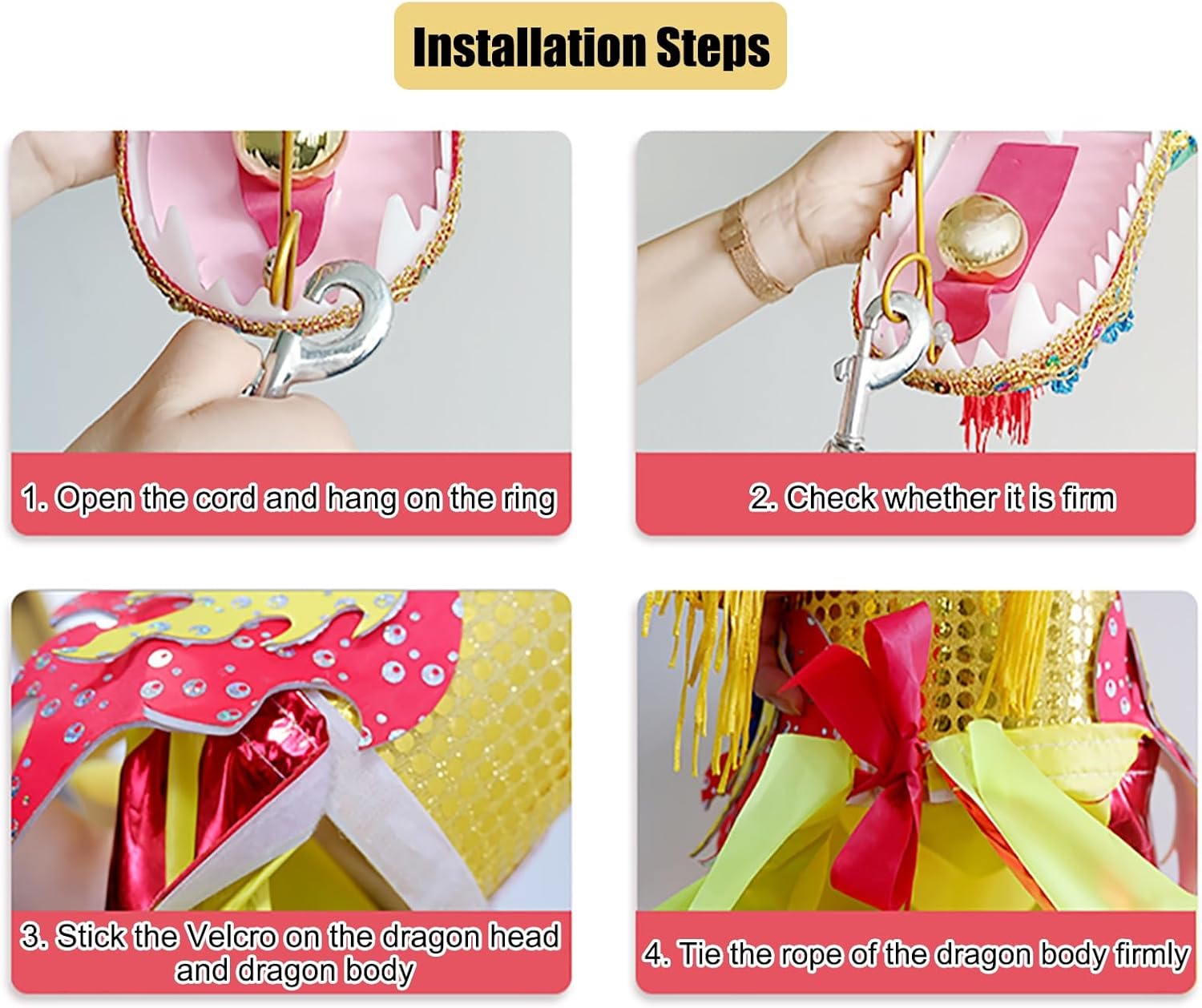 Installation Steps

1. Open the cord and hang on the ring

2. Check whether it is firm

3. Stick the Velcro on the dragon head and dragon body

4. Tie the rope of the dragon body firmly