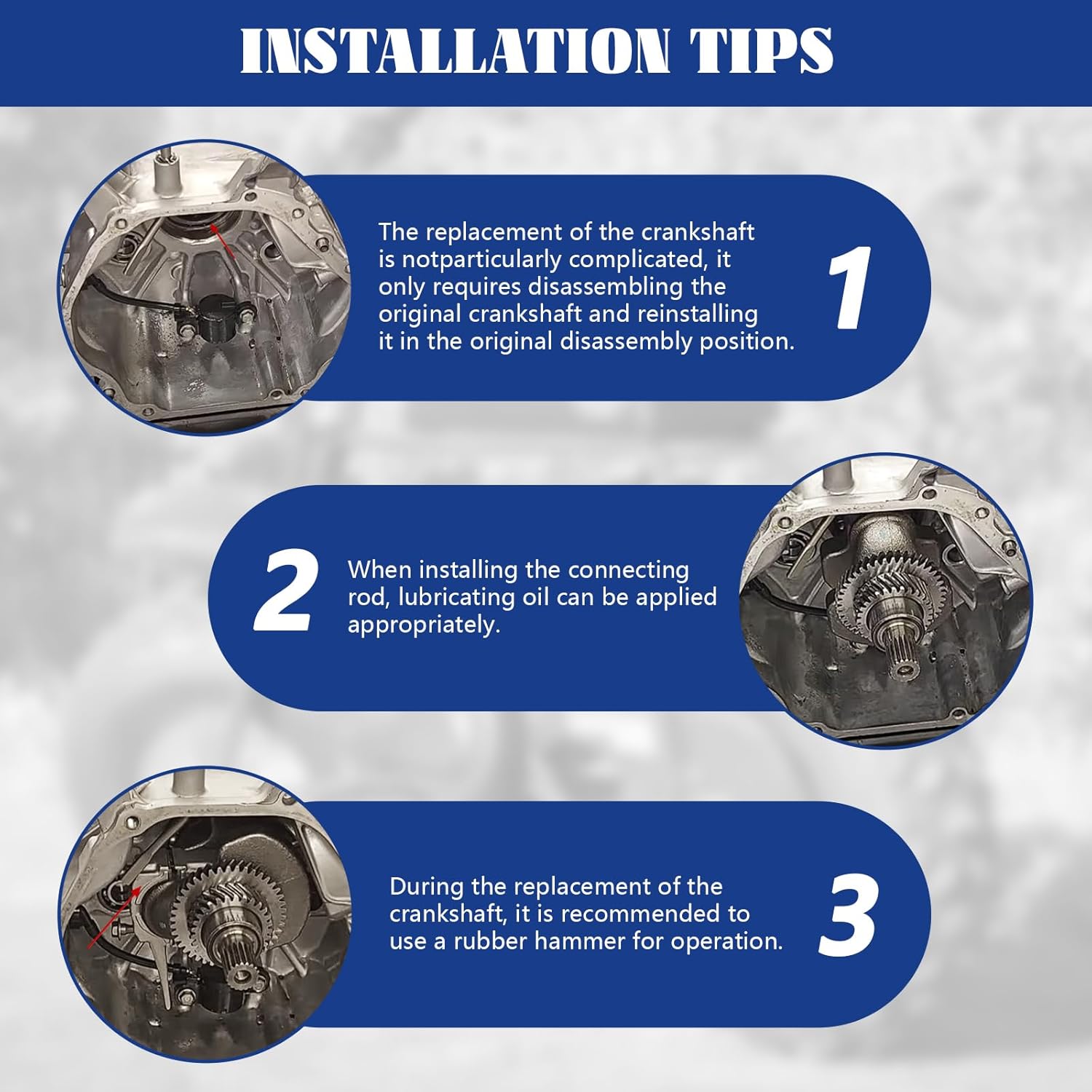 INSTALLATION TIPS

The replacement of the crankshaft is notparticularly complicated, it only requires disassembling the original crankshaft and reinstalling it in the original disassembly position.

1

2

When installing the connecting rod, lubricating oil can be applied appropriately.

During the replacement of the crankshaft, it is recommended to use a rubber hammer for operation.

3