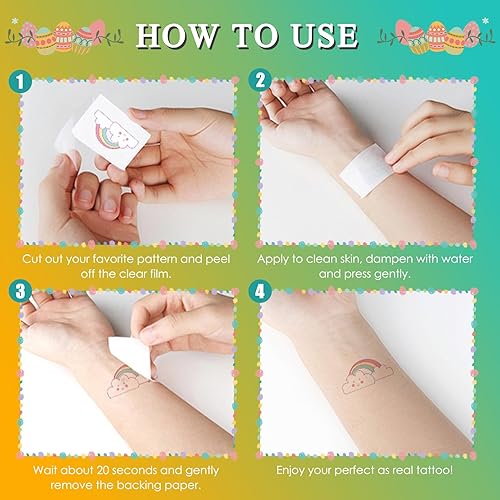 HOW TO USE

1

Cut out your favorite pattern and peel off the clear film.

2

Apply to clean skin, dampen with water and press gently.

3

Wait about 20 seconds and gently remove the backing paper.

4

Enjoy your perfect as real tattoo!