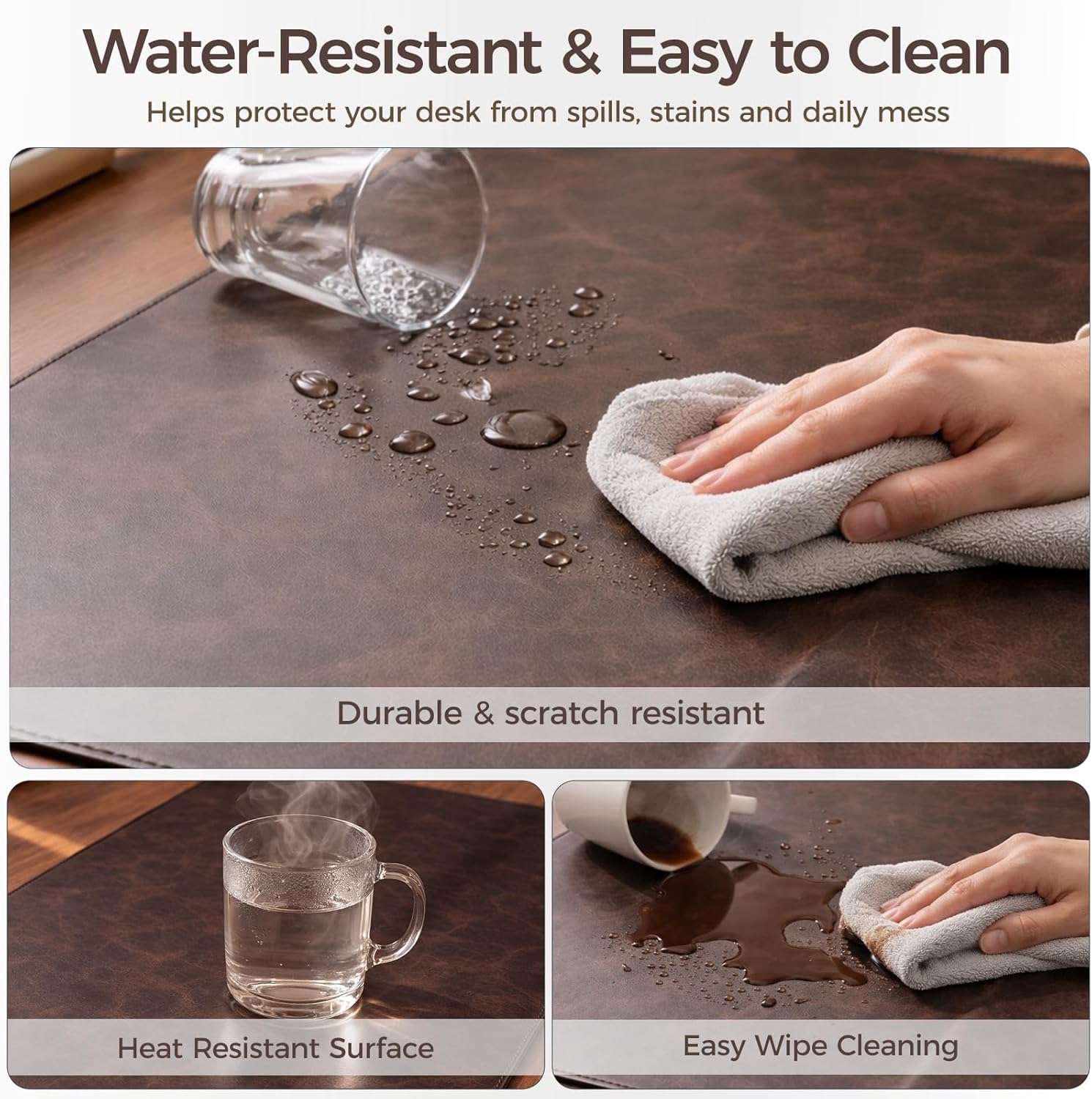 Water-Resistant & Easy to Clean

Helps protect your desk from spills, stains and daily mess

Durable & scratch resistant

Heat Resistant Surface

Easy Wipe Cleaning