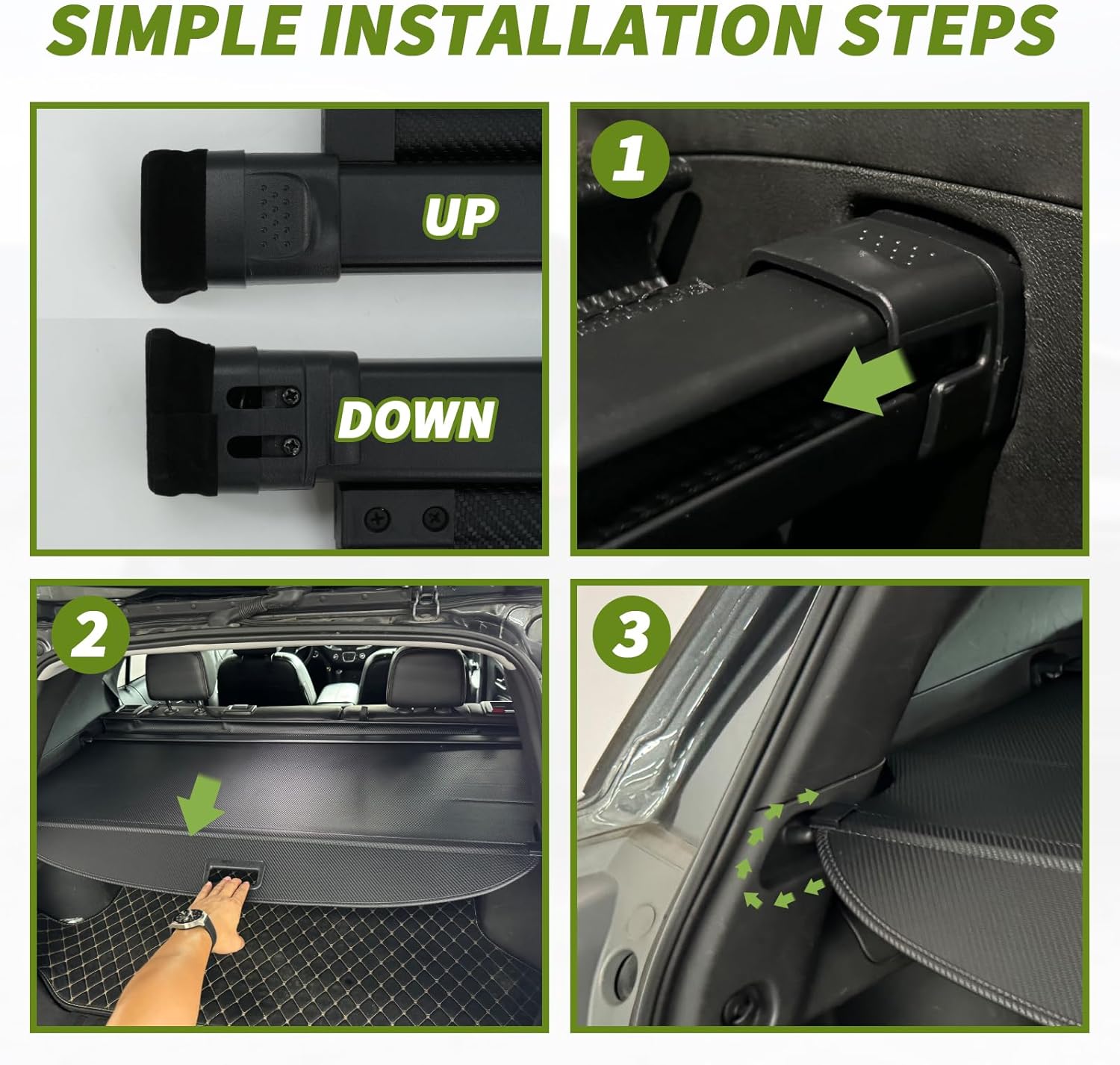 SIMPLE INSTALLATION STEPS

UP

DOWN

1

2

3