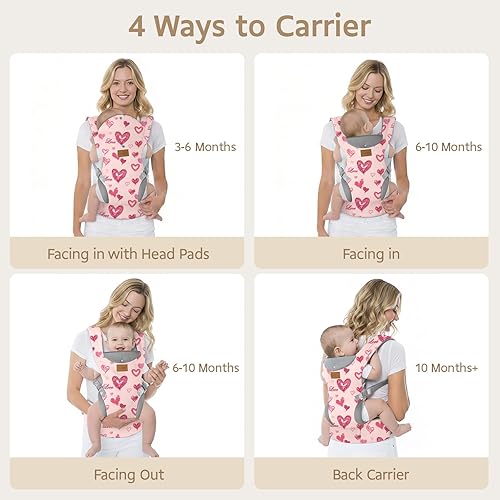 4 Ways to Carrier

3-6 Months

Facing in with Head Pads

6-10 Months

Facing in

6-10 Months

Facing Out

10 Months+

Back Carrier