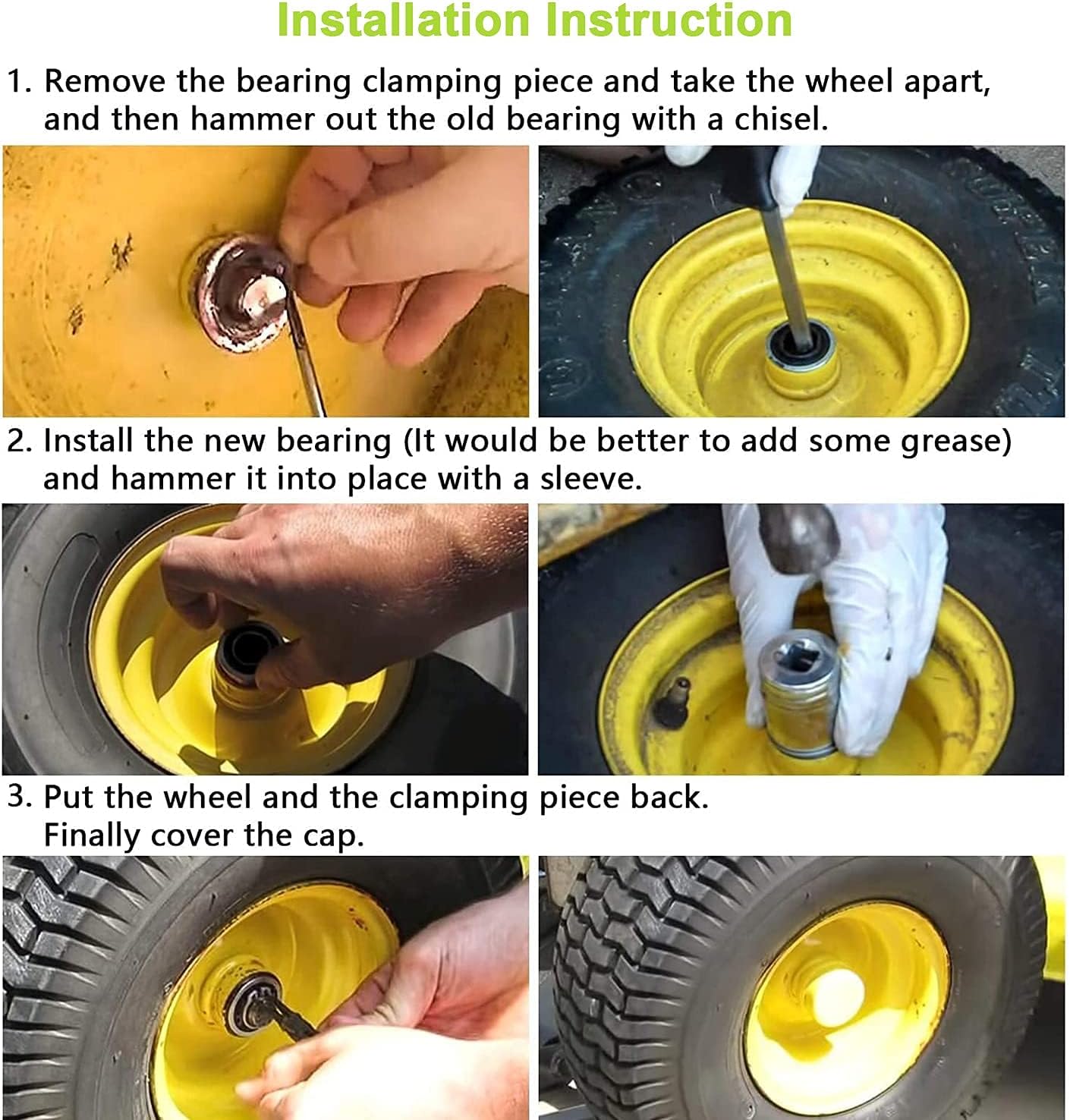 Installation Instruction

1. Remove the bearing clamping piece and take the wheel apart, and then hammer out the old bearing with a chisel.

2. Install the new bearing (It would be better to add some grease) and hammer it into place with a sleeve.

3. Put the wheel and the clamping piece back. Finally cover the cap.