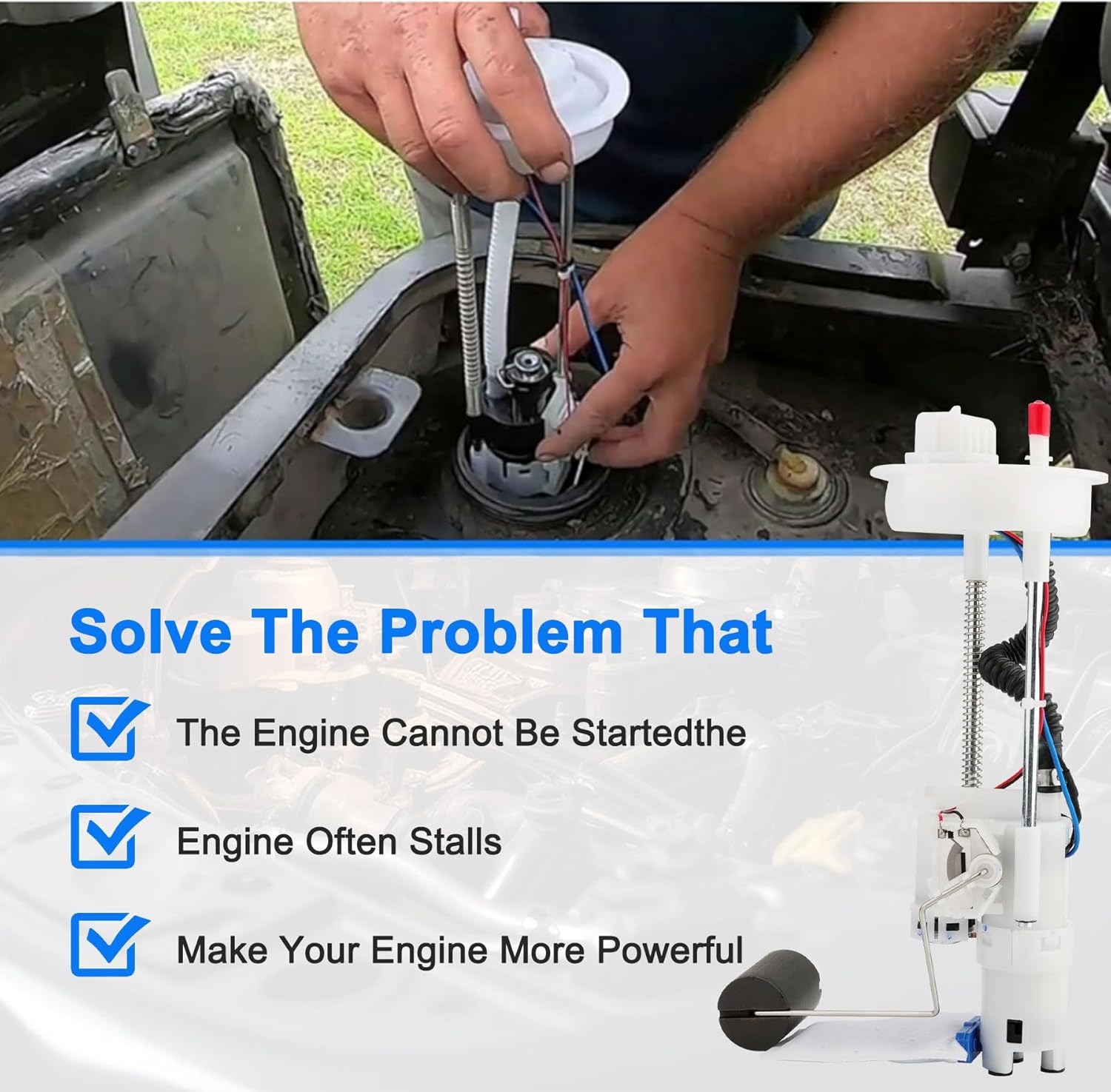 Solve The Problem That

The Engine Cannot Be Startedthe

Engine Often Stalls

Make Your Engine More Powerful