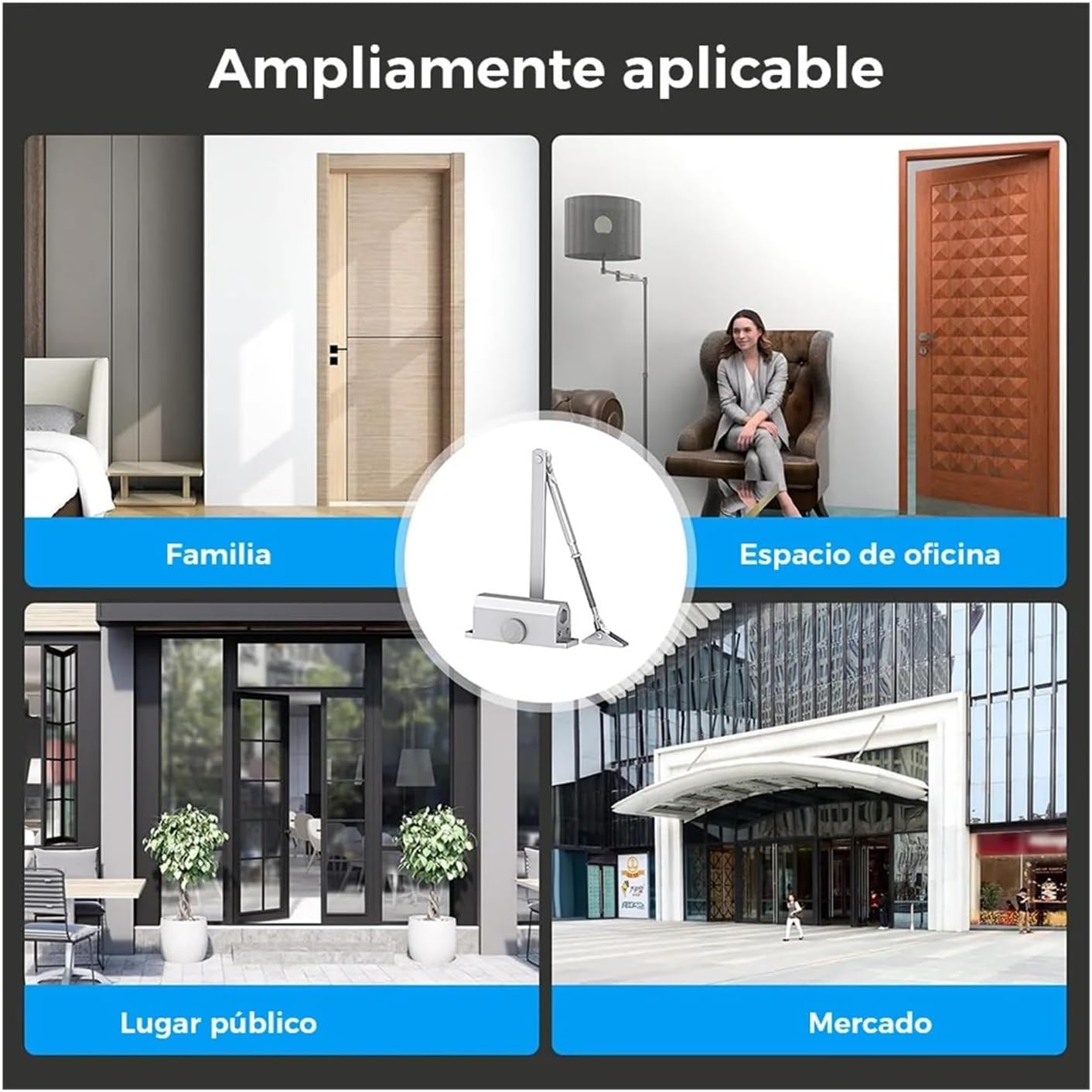 Ampliamente aplicable

Familia

Espacio de oficina

Lugar público

Mercado