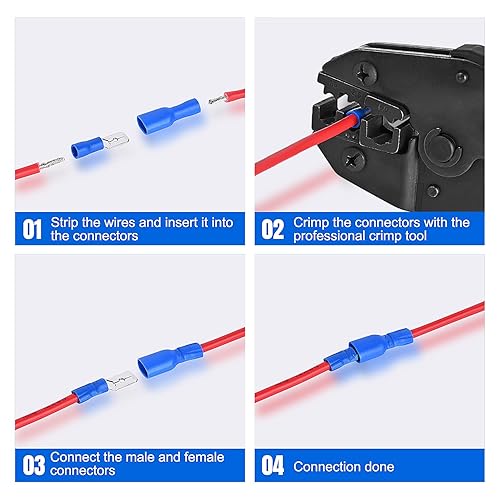 01 Strip the wires and insert it into the connectors

02 Crimp the connectors with the professional crimp tool

03 Connect the male and female connectors

04 Connection done