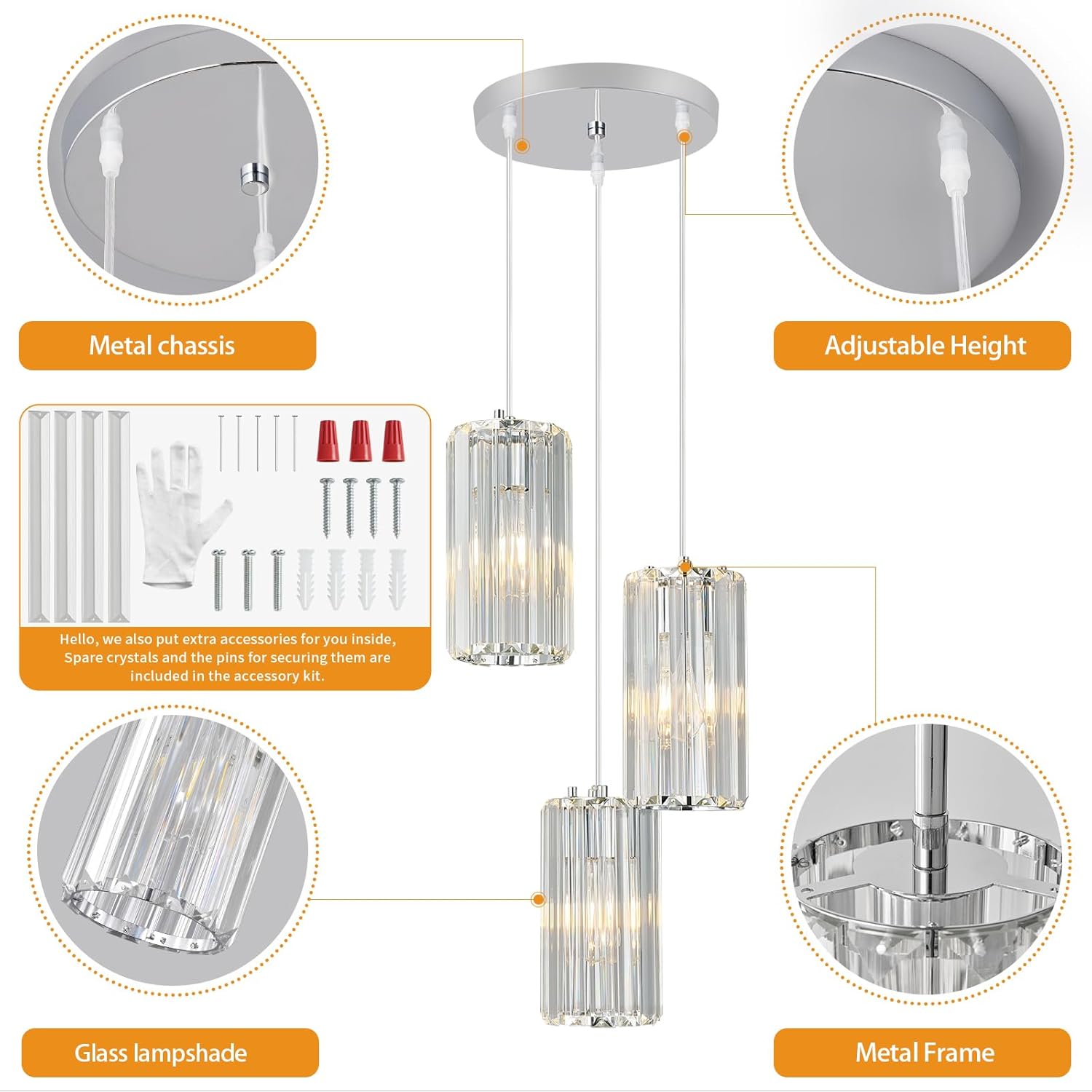 Metal chassis

Adjustable Height

Hello, we also put extra accessories for you inside, Spare crystals and the pins for securing them are included in the accessory kit.

Glass lampshade

Metal Frame