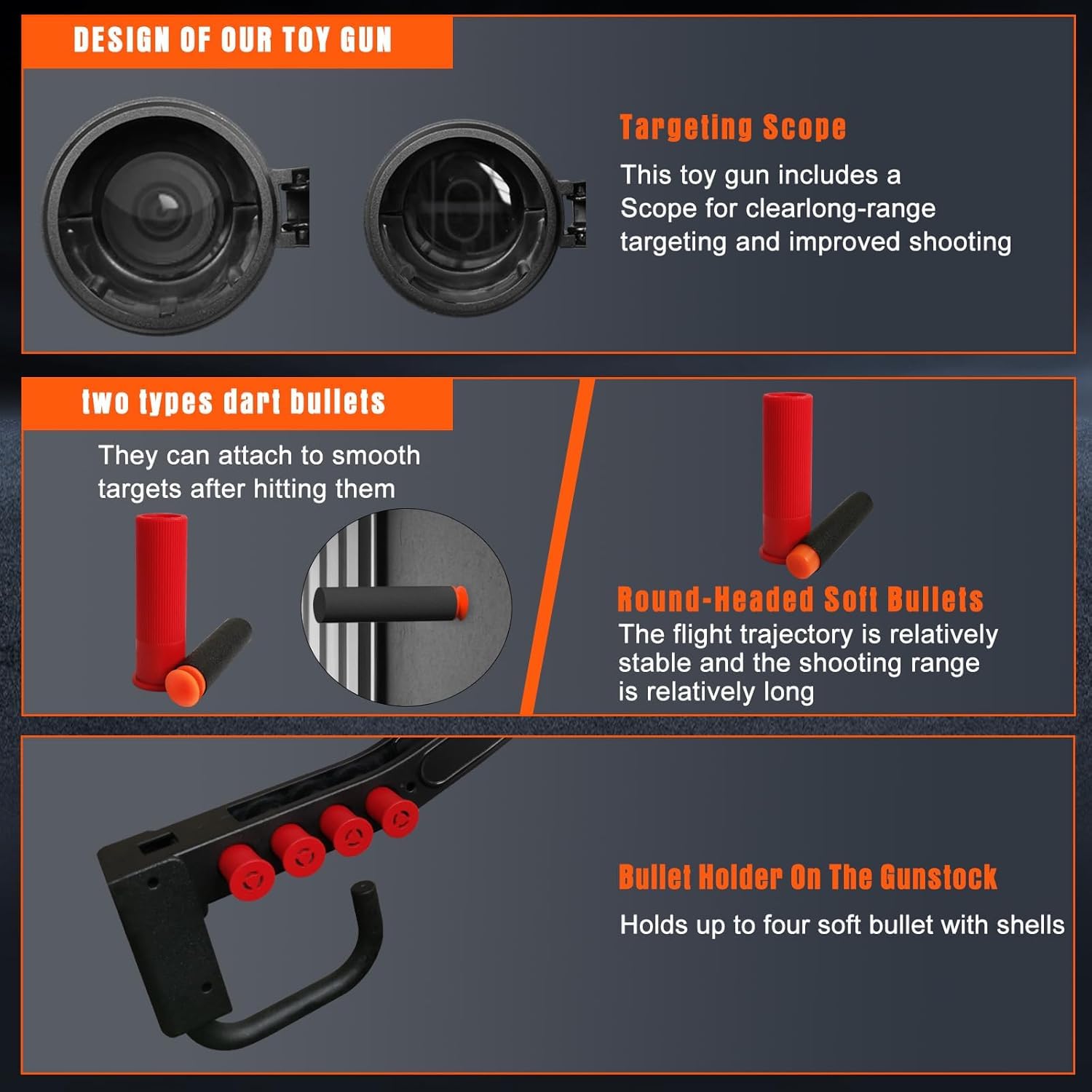 DESIGN OF OUR TOY GUN

Targeting Scope

This toy gun includes a Scope for clearlong-range targeting and improved shooting

two types dart bullets

They can attach to smooth targets after hitting them

Round-Headed Soft Bullets

The flight trajectory is relatively stable and the shooting range is relatively long

Bullet Holder On The Gunstock

Holds up to four soft bullet with shells