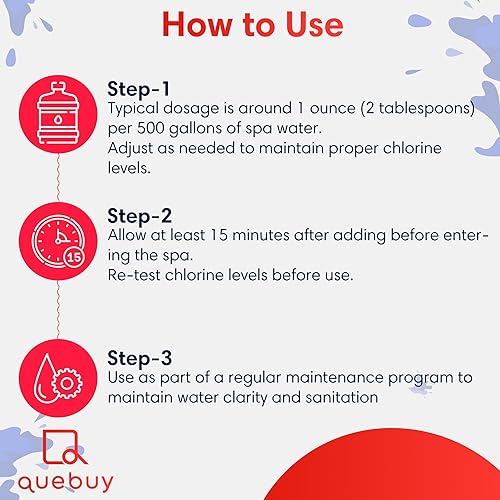 How to Use

Step-1
Typical dosage is around 1 ounce (2 tablespoons) per 500 gallons of spa water.
Adjust as needed to maintain proper chlorine levels.

15

Step-2
Allow at least 15 minutes after adding before entering the spa.
Re-test chlorine levels before use.

Step-3
Use as part of a regular maintenance program to maintain water clarity and sanitation

quebuy