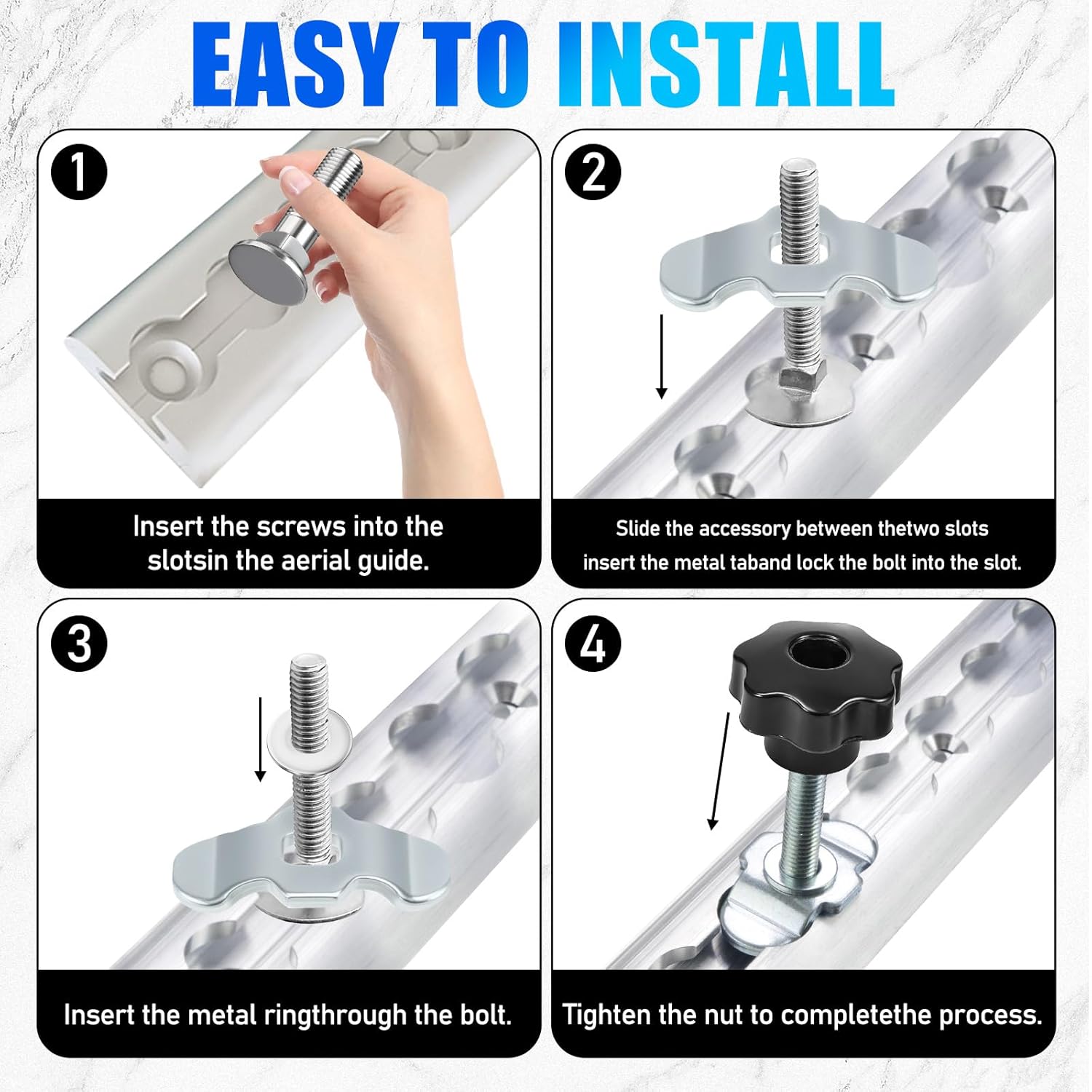 EASY TO INSTALL

1

Insert the screws into the slotsin the aerial guide.

2

Slide the accessory between thetwo slots insert the metal taband lock the bolt into the slot.

3

Insert the metal ringthrough the bolt.

4

Tighten the nut to completethe process.