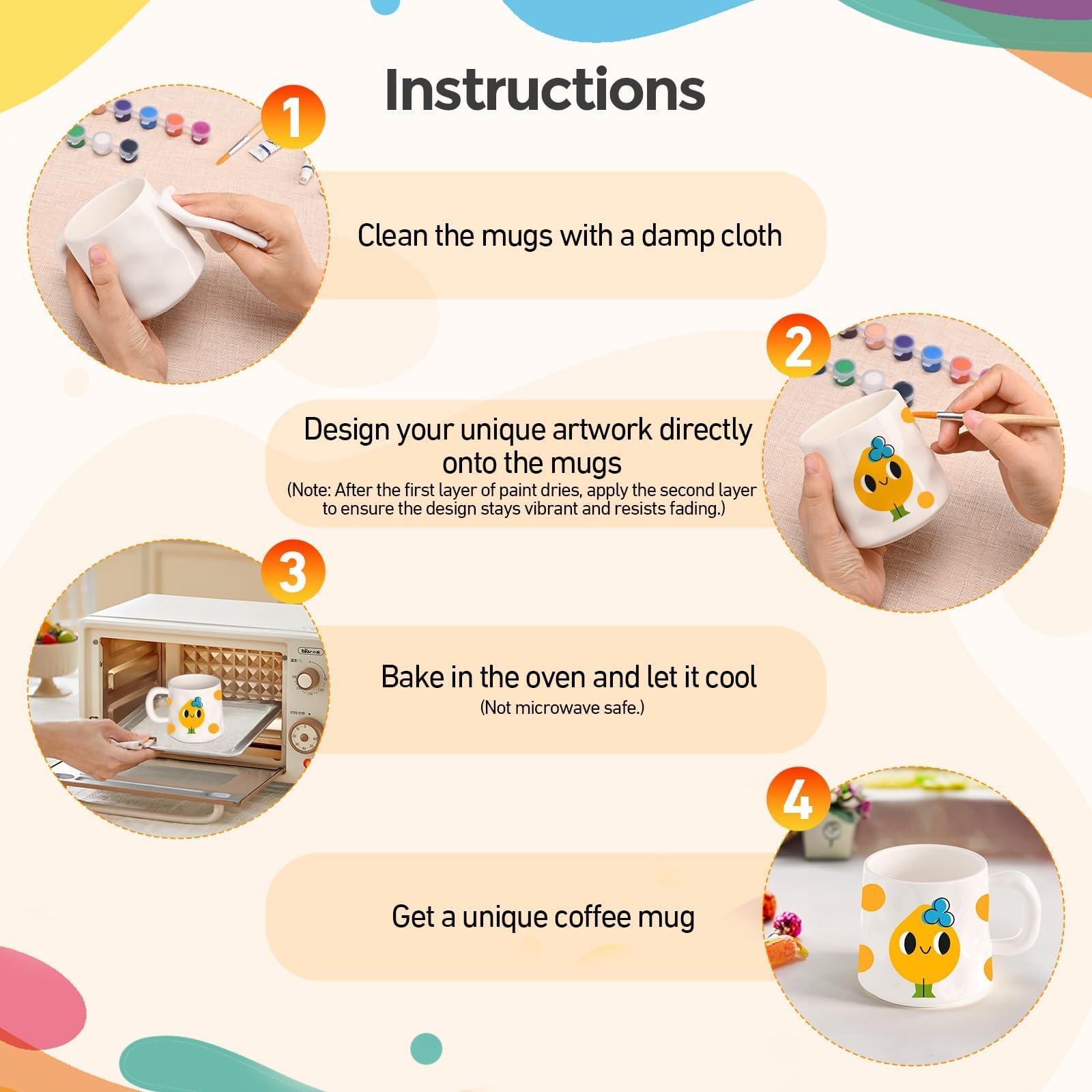 Instructions

1

Clean the mugs with a damp cloth

2

Design your unique artwork directly onto the mugs
(Note: After the first layer of paint dries, apply the second layer to ensure the design stays vibrant and resists fading.)

3

Bake in the oven and let it cool
(Not microwave safe.)

4

Get a unique coffee mug