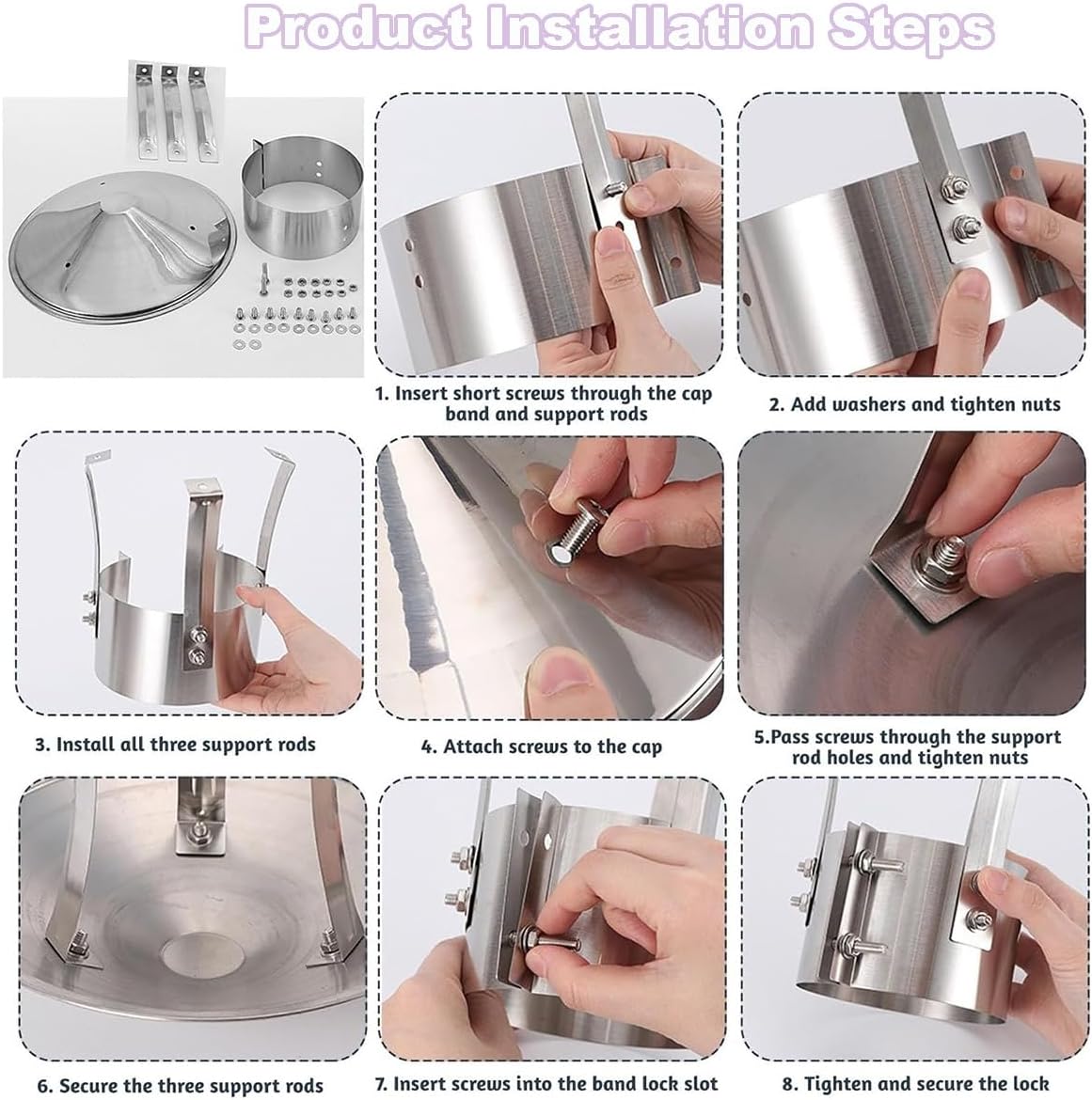 Product Installation Steps

1. Insert short screws through the cap band and support rods

2. Add washers and tighten nuts

3. Install all three support rods

4. Attach screws to the cap

5.Pass screws through the support rod holes and tighten nuts

6. Secure the three support rods

7. Insert screws into the band lock slot

8. Tighten and secure the lock