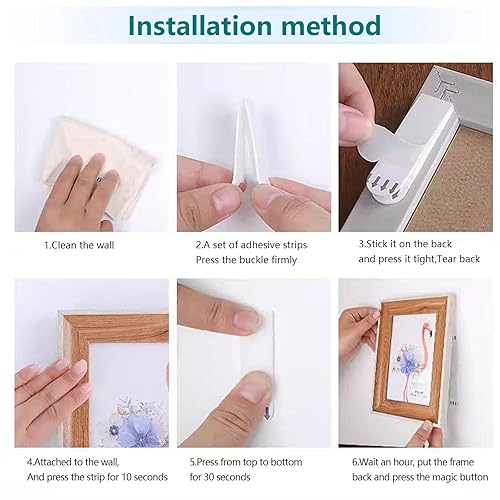 Installation method

1.Clean the wall

2.A set of adhesive strips
Press the buckle firmly

3.Stick it on the back
and press it tight,Tear back

4.Attached to the wall,
And press the strip for 10 seconds

5.Press from top to bottom
for 30 seconds

6.Wait an hour, put the frame
back and press the magic button