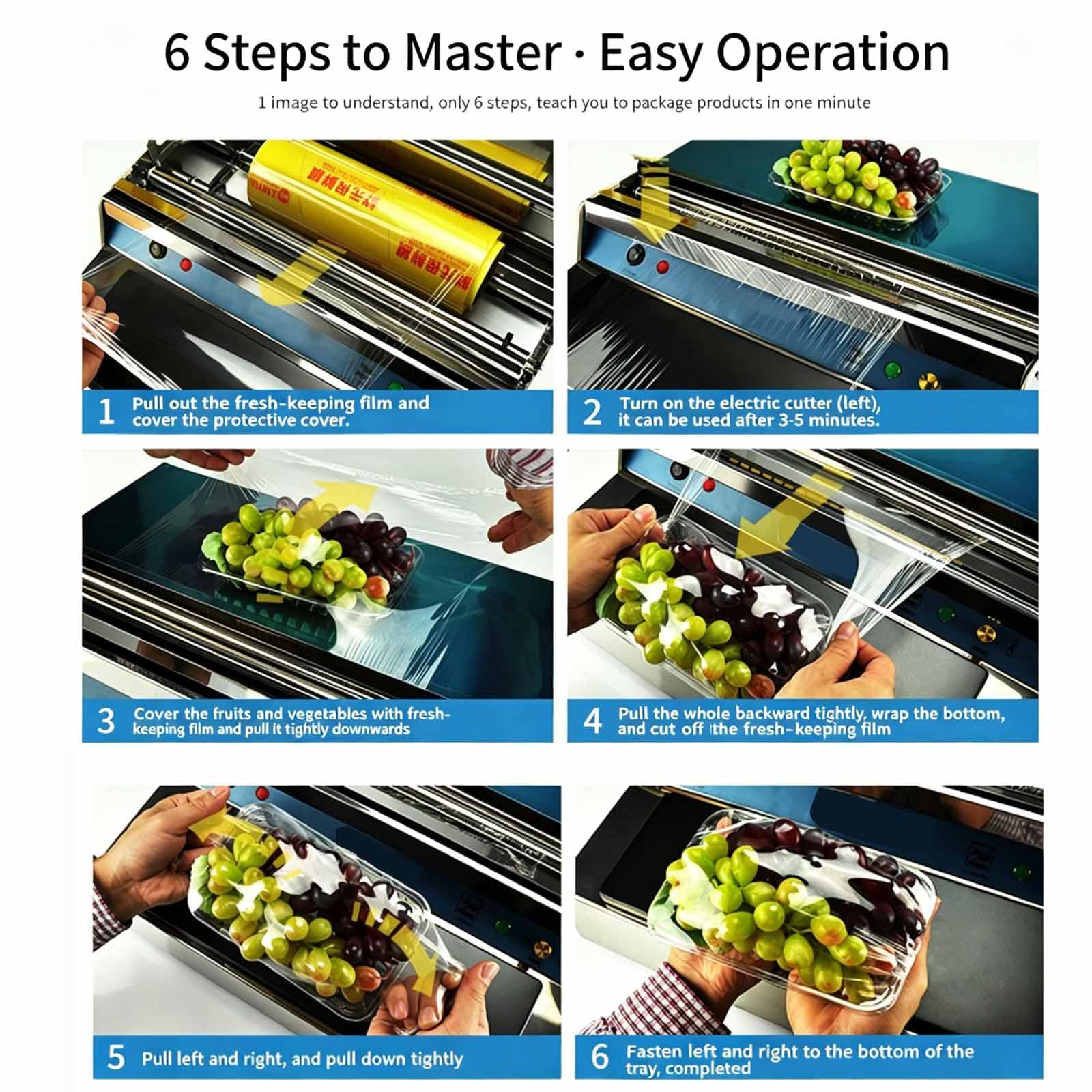 6 Steps to Master · Easy Operation

1 image to understand, only 6 steps, teach you to package products in one minute

1 Pull out the fresh-keeping film and cover the protective cover.

2 Turn on the electric cutter (left), it can be used after 3-5 minutes.

3 Cover the fruits and vegetables with fresh-keeping film and pull it tightly downwards

4 Pull the whole backward tightly, wrap the bottom, and cut off the fresh-keeping film

5 Pull left and right, and pull down tightly

6 Fasten left and right to the bottom of the tray, completed