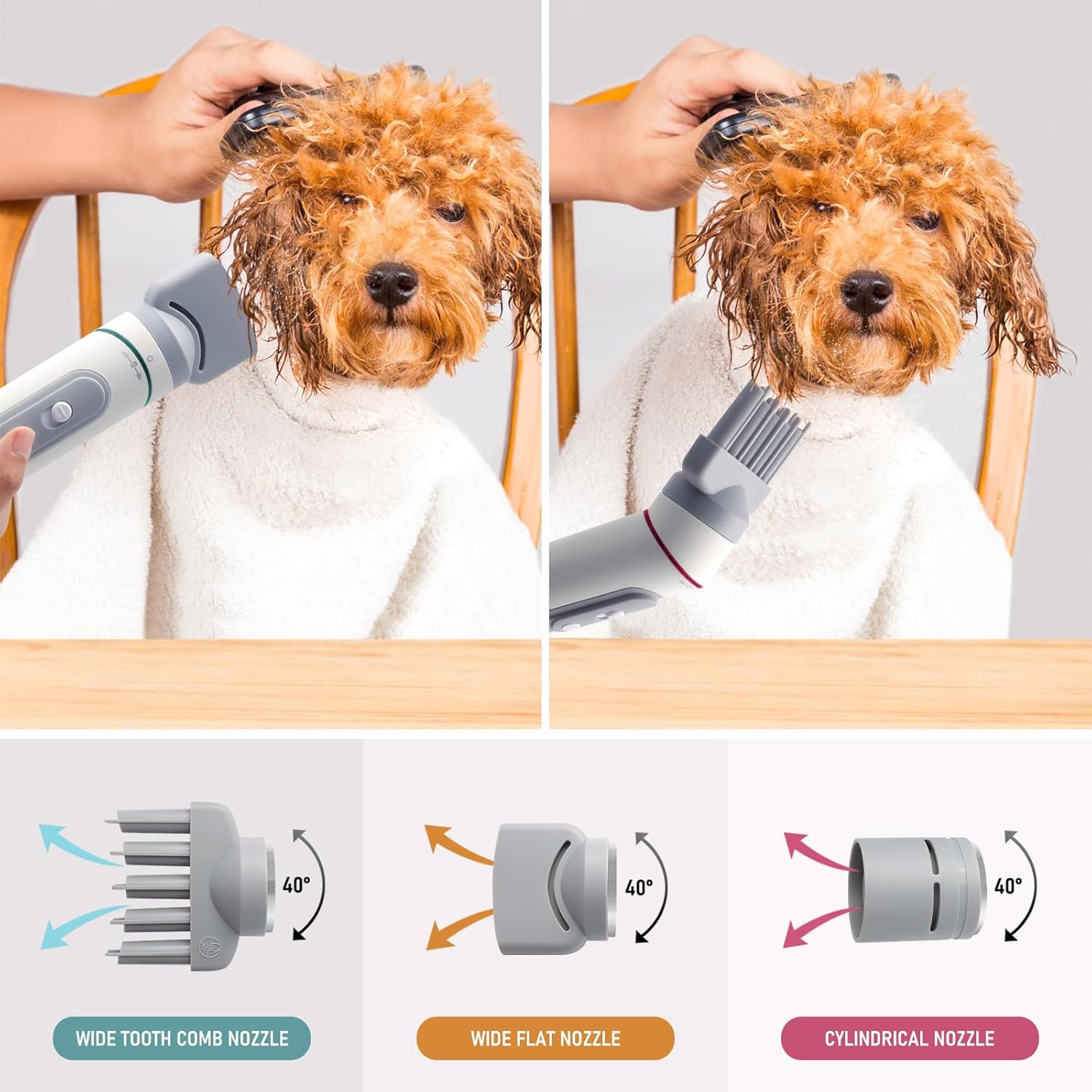 40°

WIDE TOOTH COMB NOZZLE

40°

WIDE FLAT NOZZLE

40°

CYLINDRICAL NOZZLE