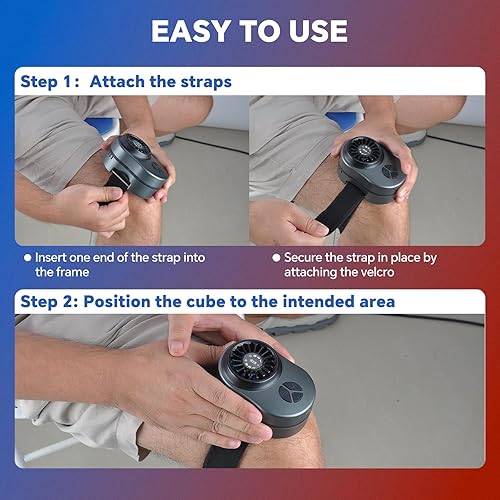 EASY TO USE

Step 1: Attach the straps

● Insert one end of the strap into the frame

● Secure the strap in place by attaching the velcro

Step 2: Position the cube to the intended area