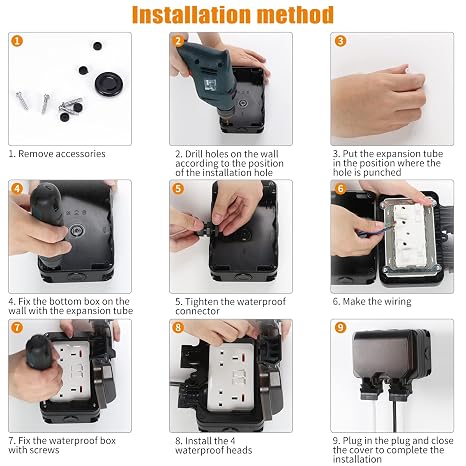 Installation method

1

1. Remove accessories

2

2. Drill holes on the wall according to the position of the installation hole

3

3. Put the expansion tube in the position where the hole is punched

4

4. Fix the bottom box on the wall with the expansion tube

5

5. Tighten the waterproof connector

6

6. Make the wiring

7

7. Fix the waterproof box with screws

8

8. Install the 4 waterproof heads

9

9. Plug in the plug and close the cover to complete the installation