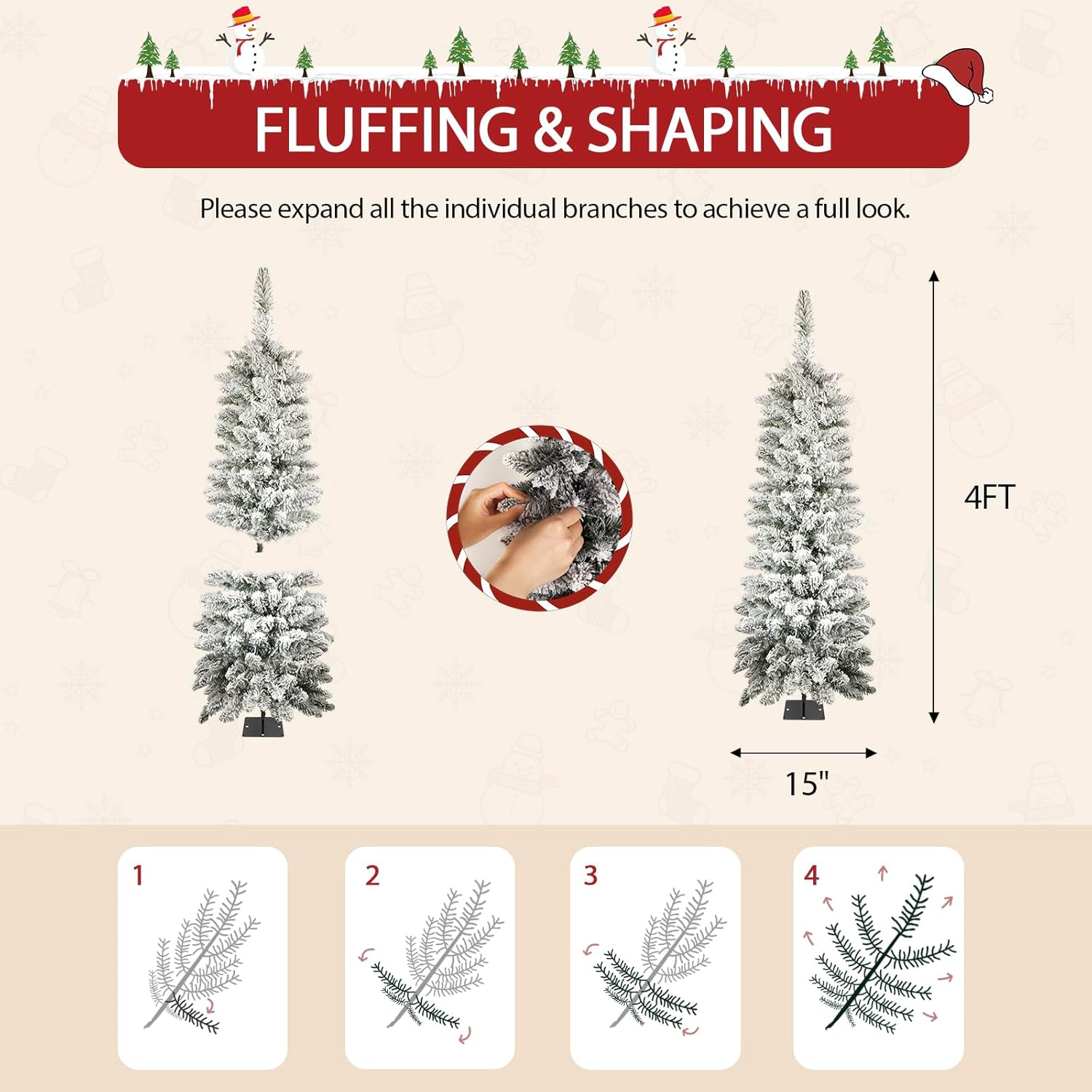 FLUFFING & SHAPING

Please expand all the individual branches to achieve a full look.

4FT

15"

1

2

3

4