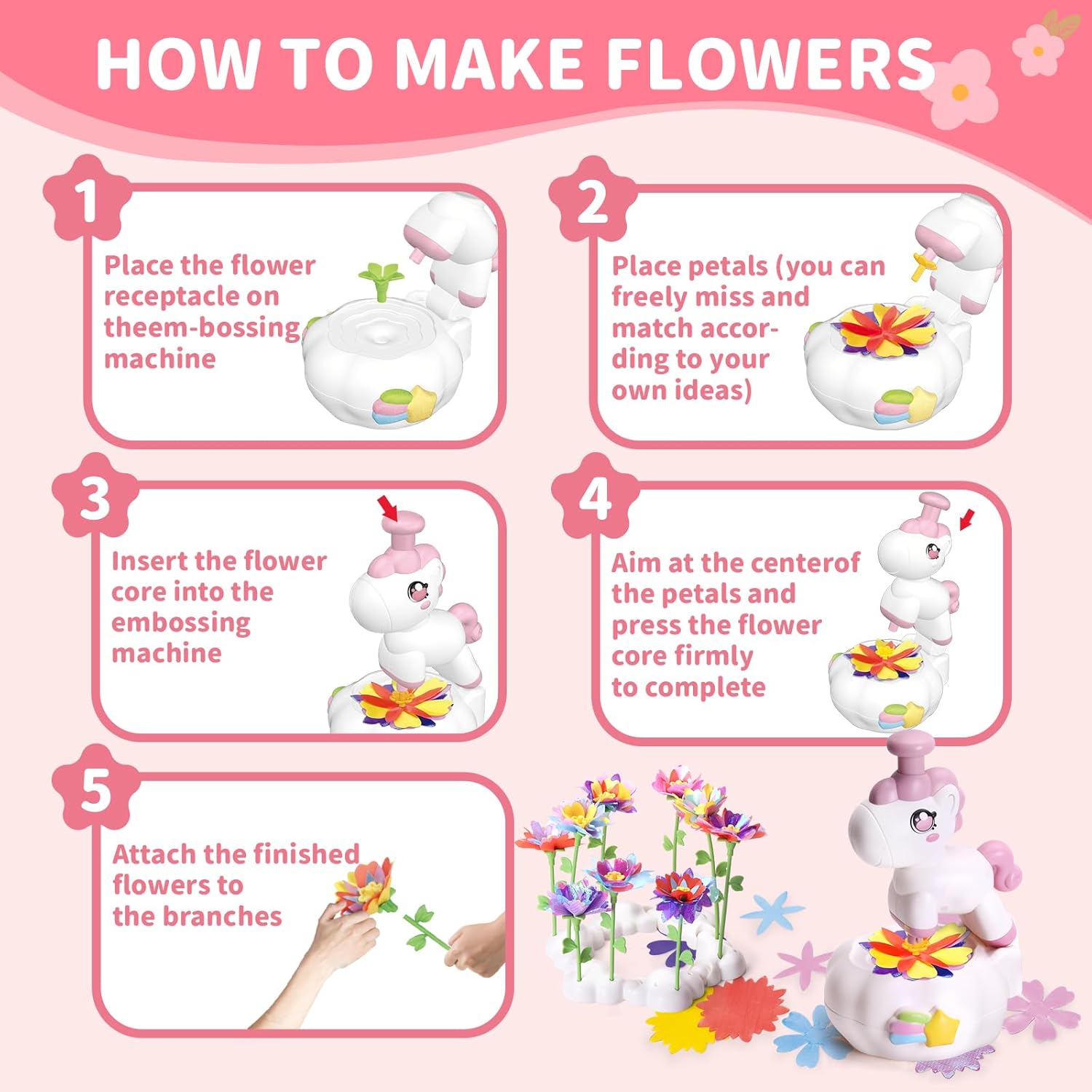 HOW TO MAKE FLOWERS

1

Place the flower receptacle on theem-bossing machine

2

Place petals (you can freely miss and match according to your own ideas)

3

Insert the flower core into the embossing machine

4

Aim at the centerof the petals and press the flower core firmly to complete

5

Attach the finished flowers to the branches