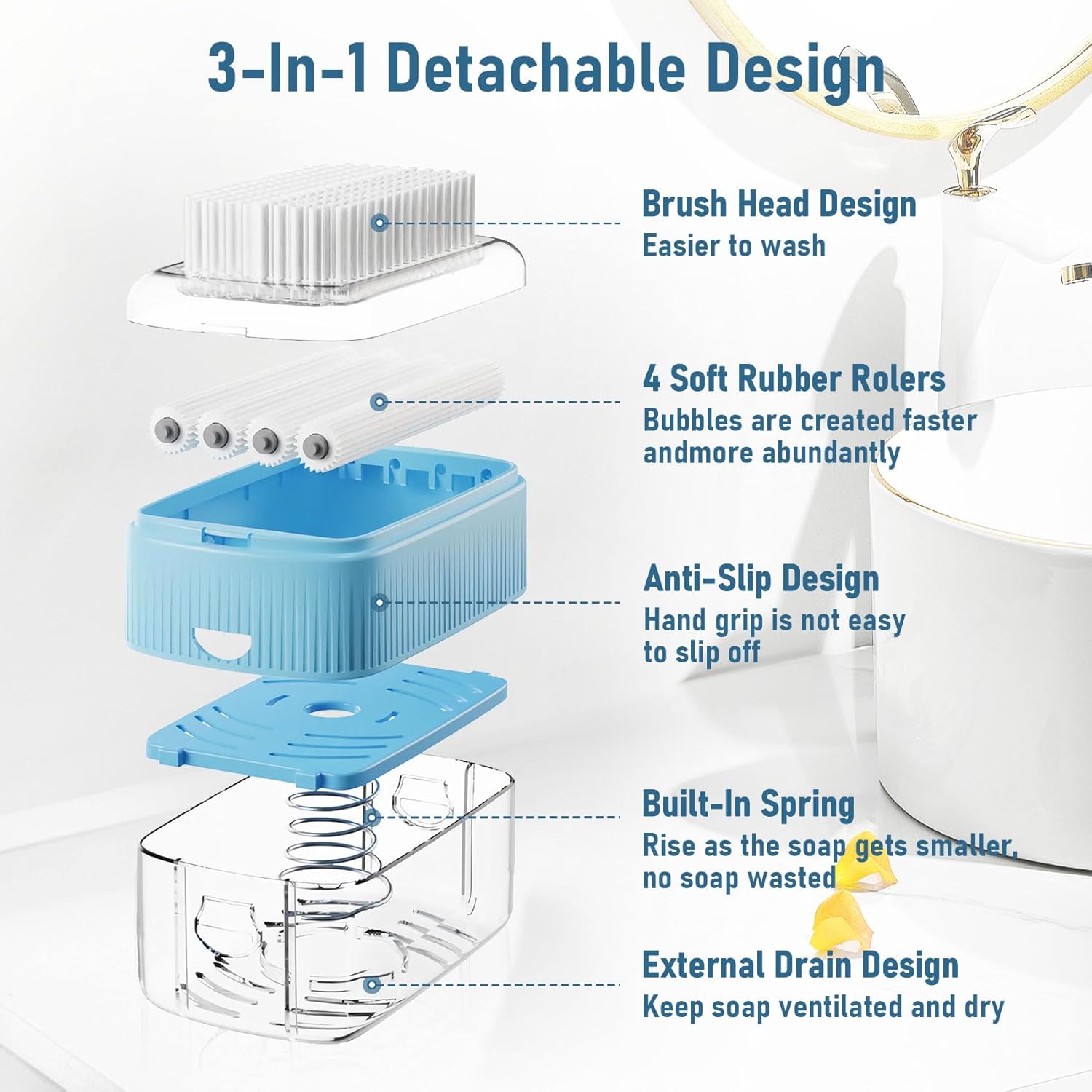 3-In-1 Detachable Design

Brush Head Design
Easier to wash

4 Soft Rubber Rolers
Bubbles are created faster andmore abundantly

Anti-Slip Design
Hand grip is not easy to slip off

Built-In Spring
Rise as the soap gets smaller, no soap wasted

External Drain Design
Keep soap ventilated and dry