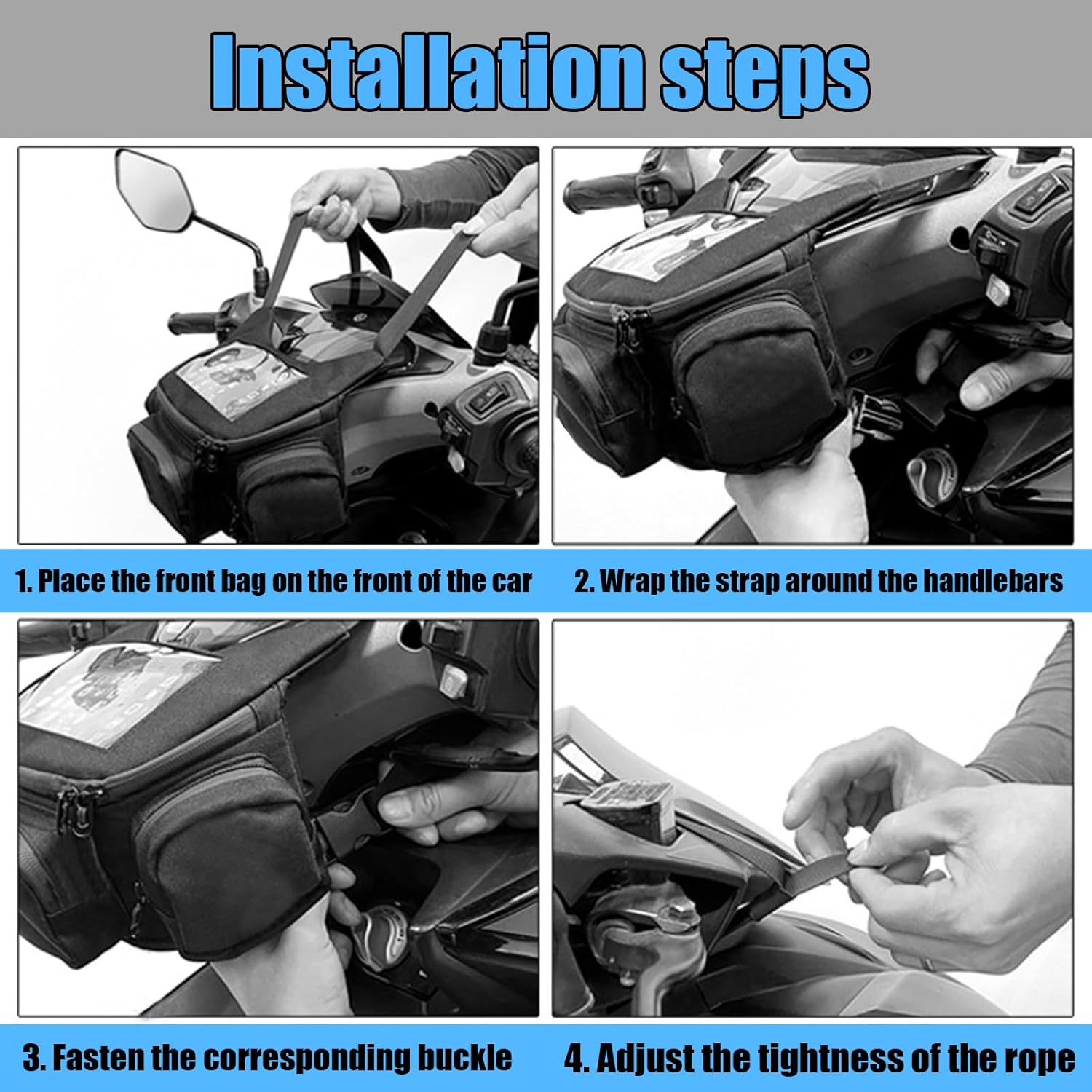 Installation steps

1. Place the front bag on the front of the car

2. Wrap the strap around the handlebars

3. Fasten the corresponding buckle

4. Adjust the tightness of the rope