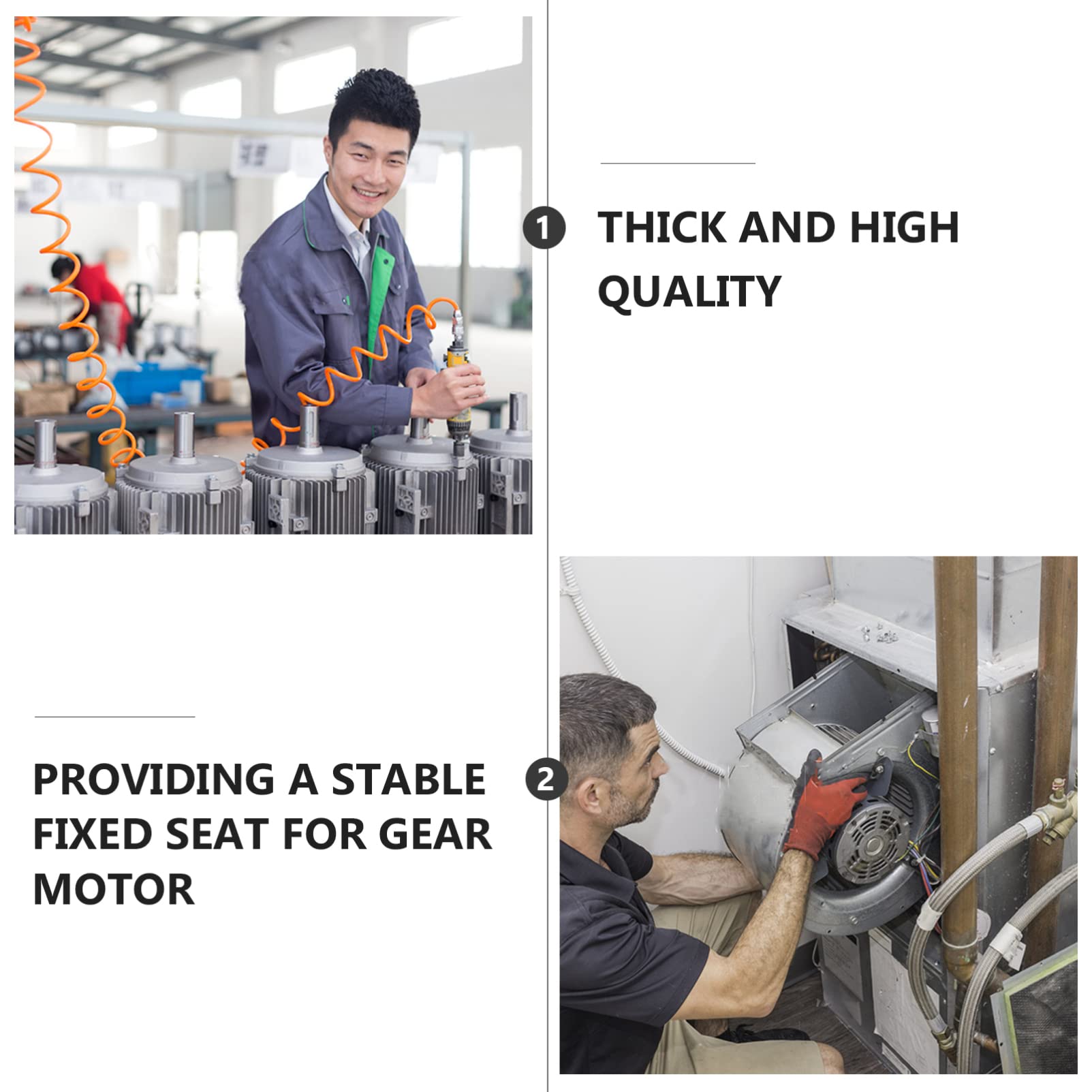 1

THICK AND HIGH QUALITY

PROVIDING A STABLE FIXED SEAT FOR GEAR MOTOR

2