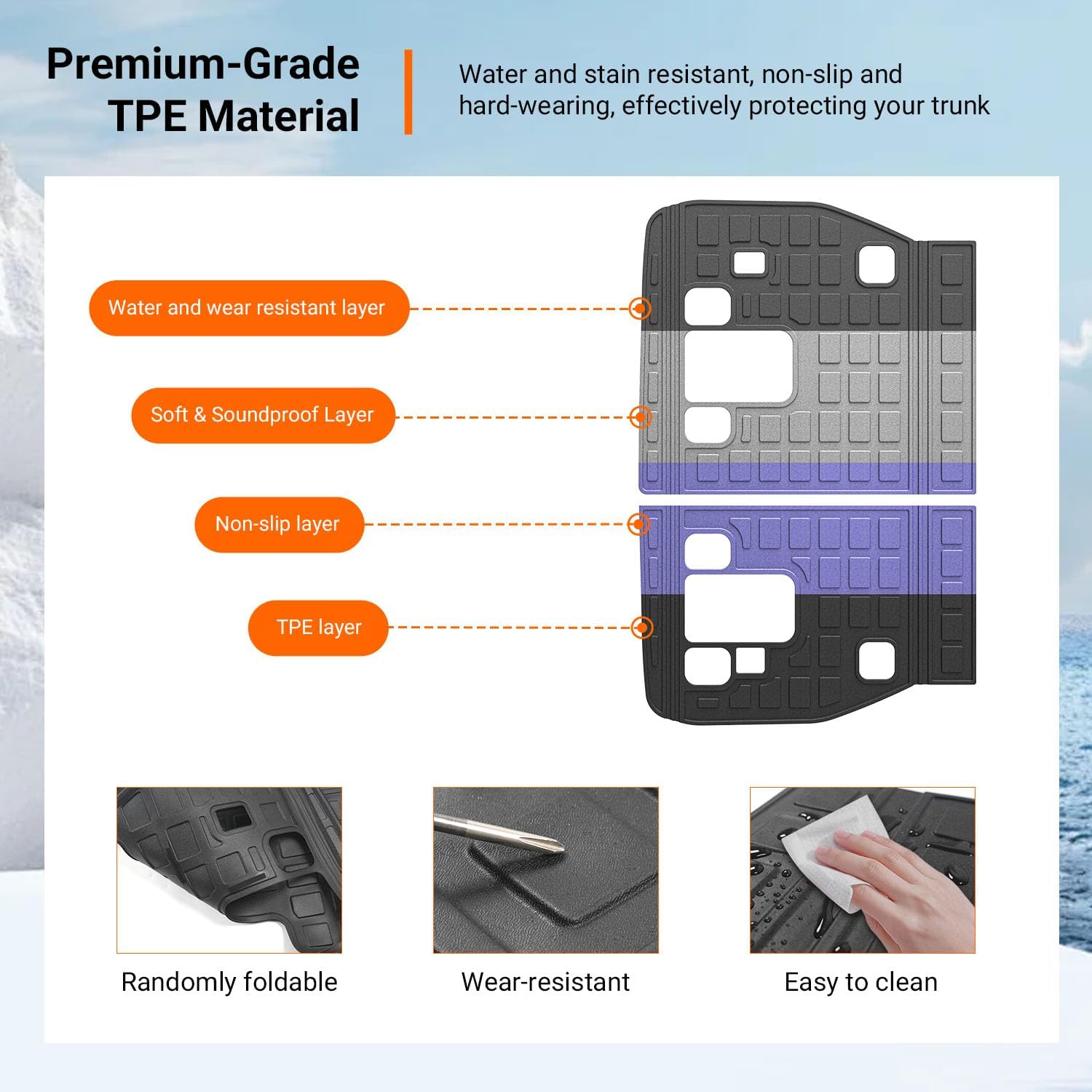 Premium-Grade TPE Material

Water and stain resistant, non-slip and hard-wearing, effectively protecting your trunk

Water and wear resistant layer

Soft & Soundproof Layer

Non-slip layer

TPE layer

Randomly foldable

Wear-resistant

Easy to clean