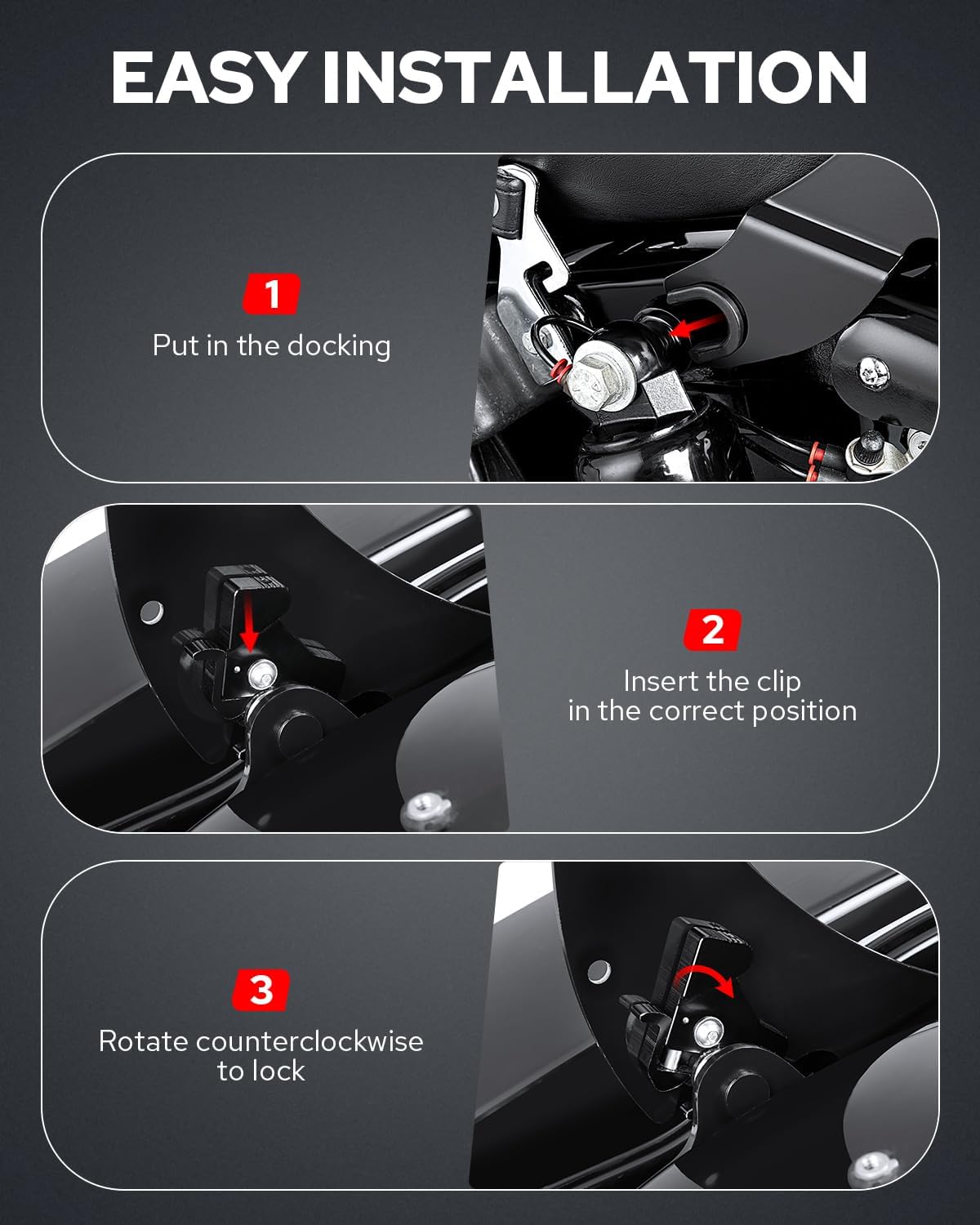 EASY INSTALLATION

1
Put in the docking

2
Insert the clip in the correct position

3
Rotate counterclockwise to lock