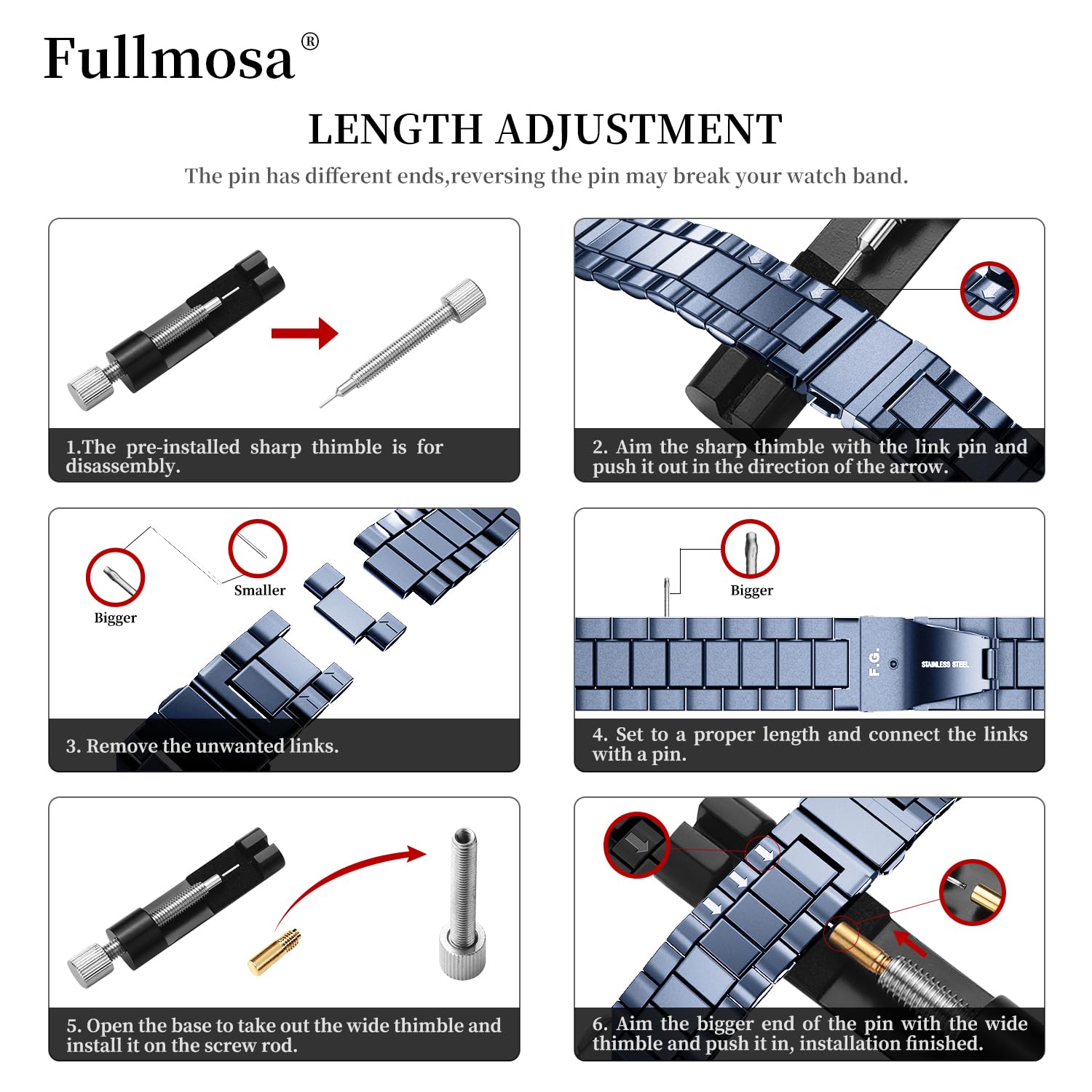 Fullmosa®

LENGTH ADJUSTMENT

The pin has different ends,reversing the pin may break your watch band.

1.The pre-installed sharp thimble is for disassembly.

2. Aim the sharp thimble with the link pin and push it out in the direction of the arrow.

Bigger

Smaller

3. Remove the unwanted links.

Bigger

F.G.

STAINLESS STEEL

4. Set to a proper length and connect the links with a pin.

5. Open the base to take out the wide thimble and install it on the screw rod.

6. Aim the bigger end of the pin with the wide thimble and push it in, installation finished.