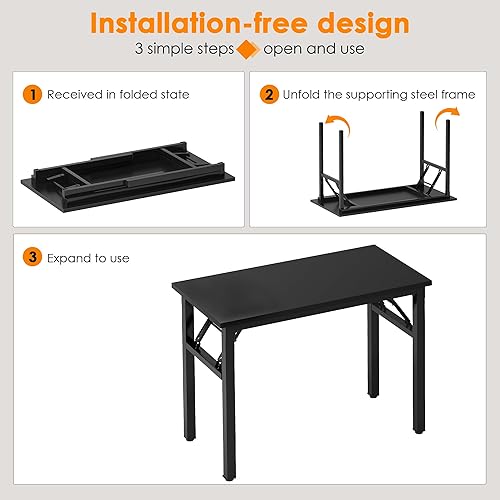 Installation-free design

3 simple steps open and use

1 Received in folded state

2 Unfold the supporting steel frame

3 Expand to use