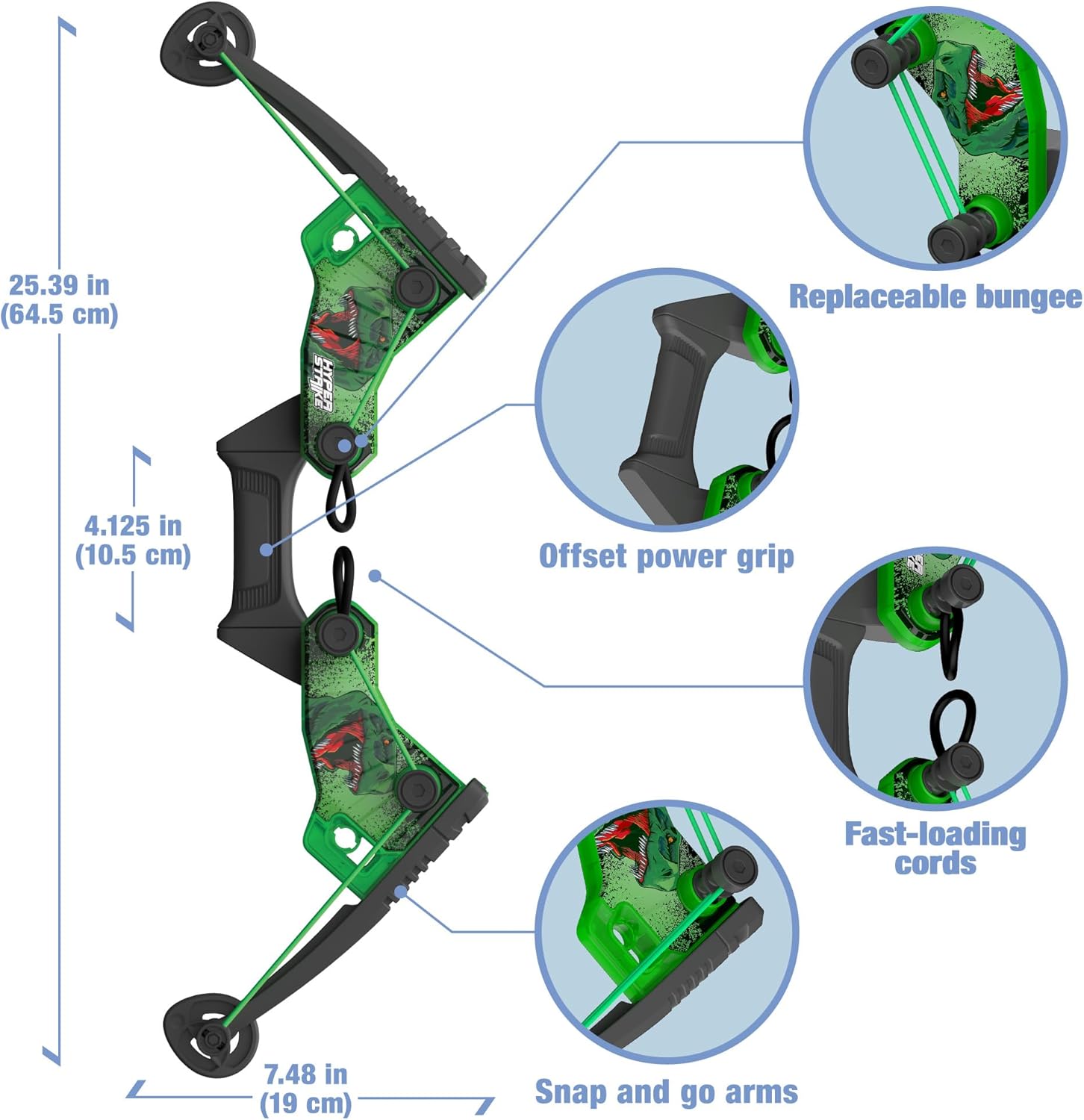 25.39 in
(64.5 cm)

HYPER STRIKE

4.125 in
(10.5 cm)

7.48 in
(19 cm)

Replaceable bungee

Offset power grip

Fast-loading
cords

Snap and go arms