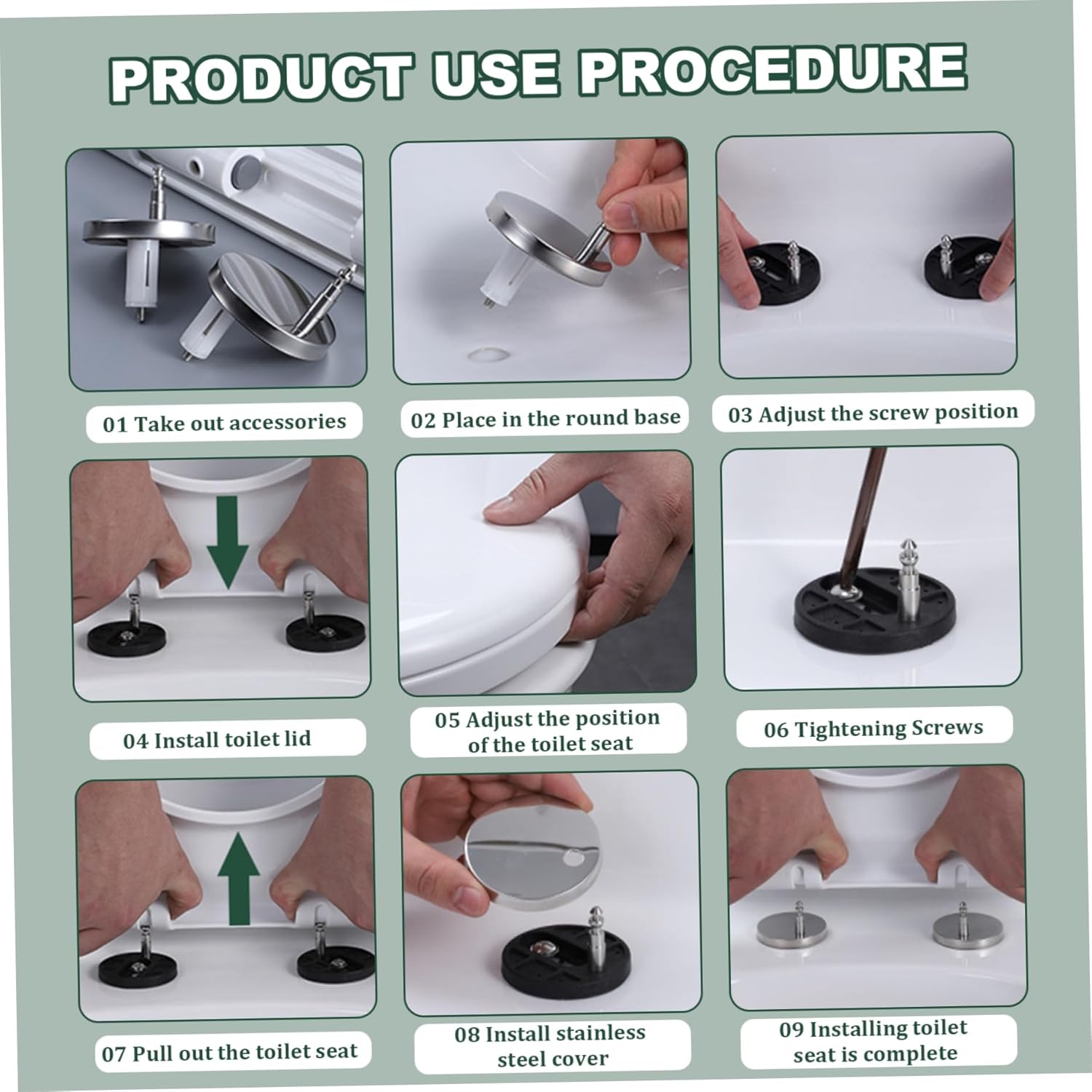 PRODUCT USE PROCEDURE

01 Take out accessories

02 Place in the round base

03 Adjust the screw position

04 Install toilet lid

05 Adjust the position of the toilet seat

06 Tightening Screws

07 Pull out the toilet seat

08 Install stainless steel cover

09 Installing toilet seat is complete