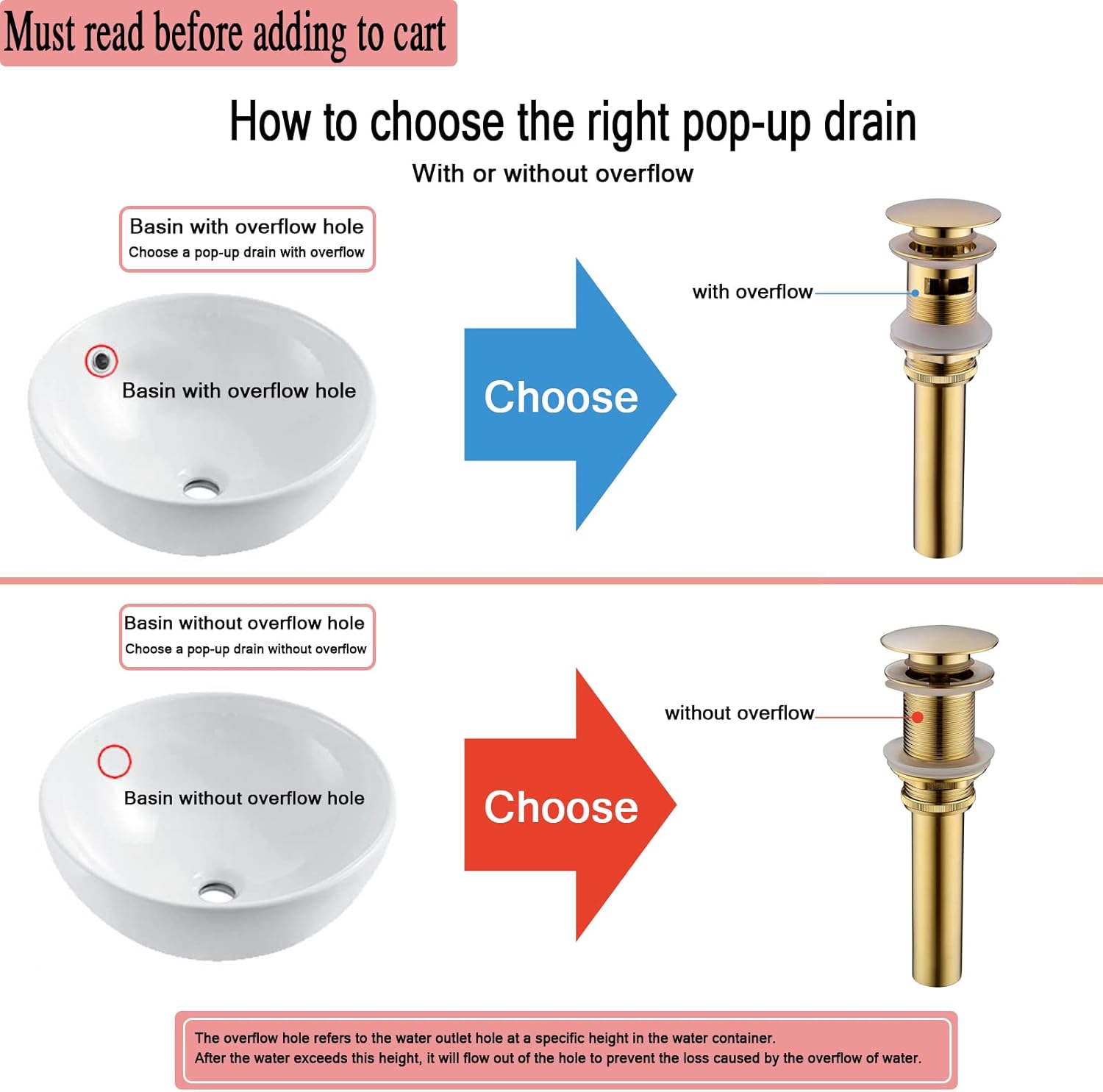 Must read before adding to cart

How to choose the right pop-up drain

With or without overflow

Basin with overflow hole
Choose a pop-up drain with overflow

Basin with overflow hole

Choose

with overflow

Basin without overflow hole
Choose a pop-up drain without overflow

Basin without overflow hole

Choose

without overflow

The overflow hole refers to the water outlet hole at a specific height in the water container.
After the water exceeds this height, it will flow out of the hole to prevent the loss caused by the overflow of water.