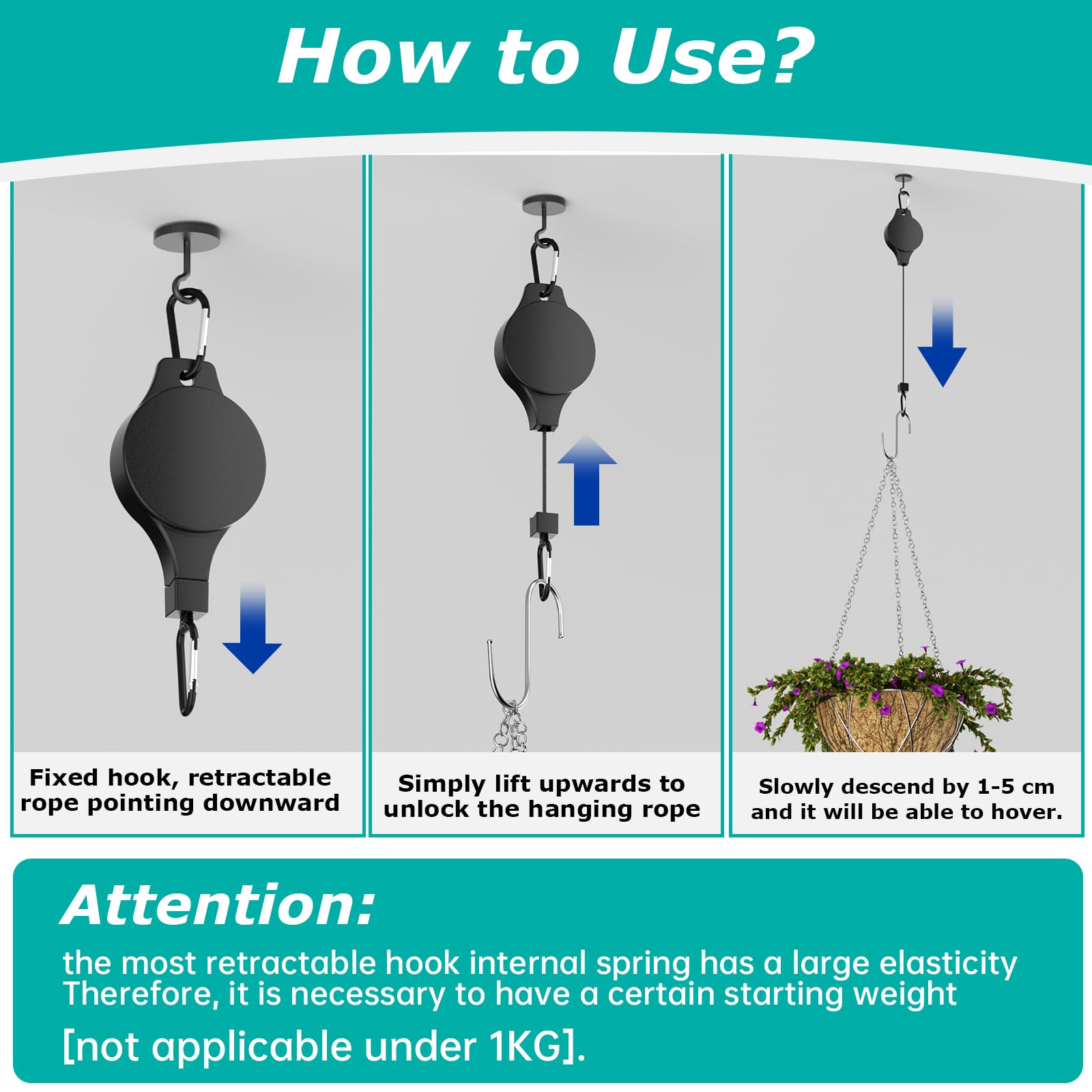 How to Use?

Fixed hook, retractable rope pointing downward

Simply lift upwards to unlock the hanging rope

Slowly descend by 1-5 cm and it will be able to hover.

Attention:

the most retractable hook internal spring has a large elasticity Therefore, it is necessary to have a certain starting weight

[not applicable under 1KG].