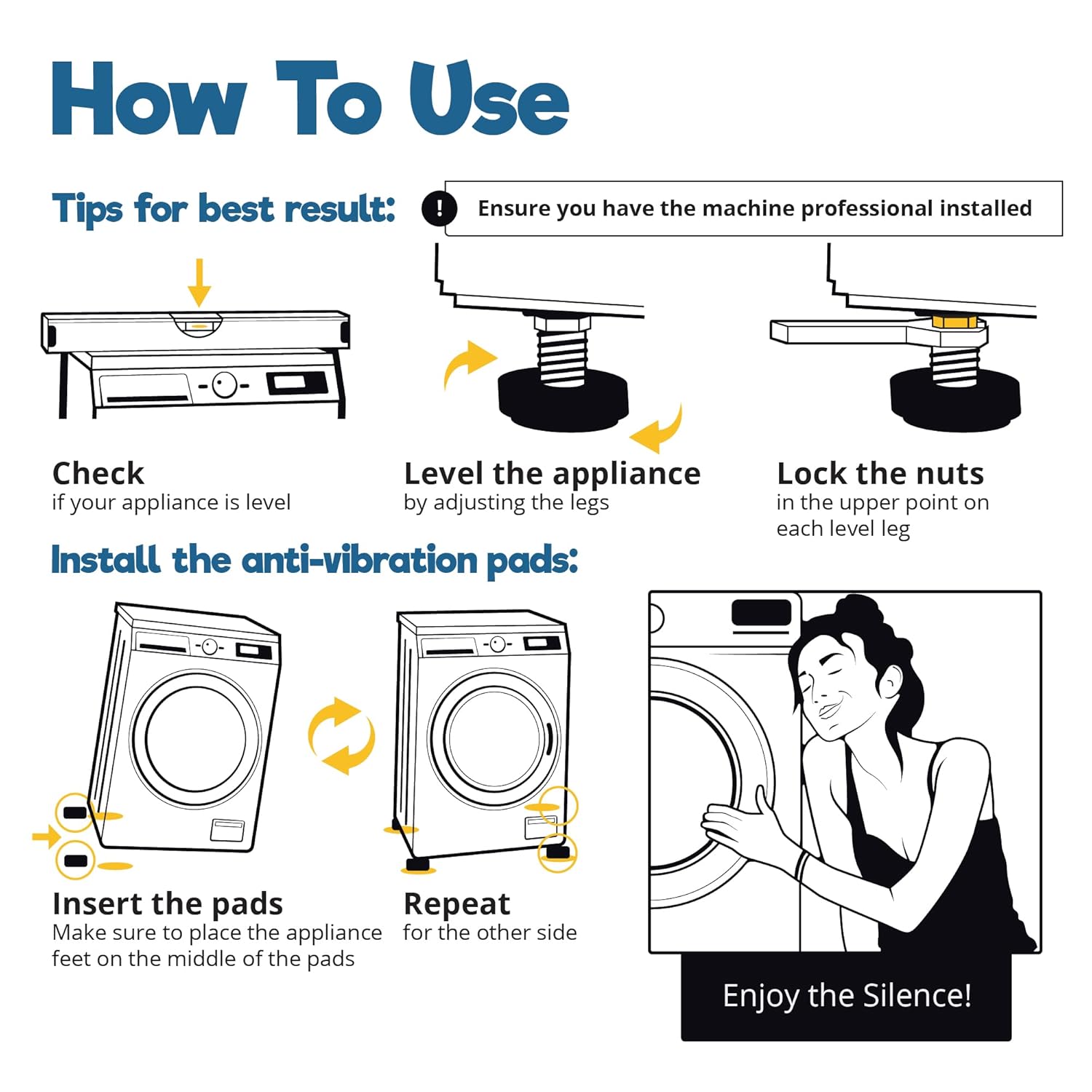 How To Use

Tips for best result:

! Ensure you have the machine professional installed

Check
if your appliance is level

Level the appliance
by adjusting the legs

Lock the nuts
in the upper point on each level leg

Install the anti-vibration pads:

Insert the pads
Make sure to place the appliance feet on the middle of the pads

Repeat
for the other side

Enjoy the Silence!