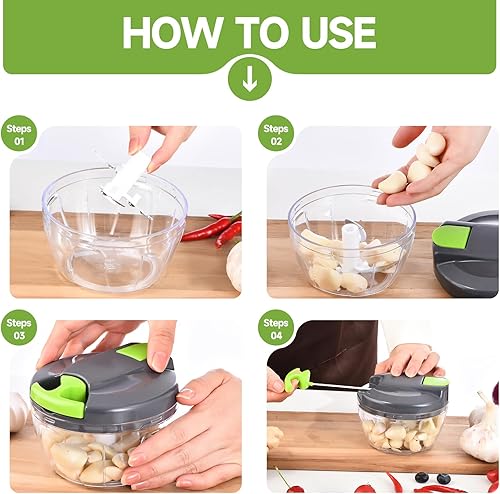 HOW TO USE

Steps 01

Steps 02

Steps 03

Steps 04