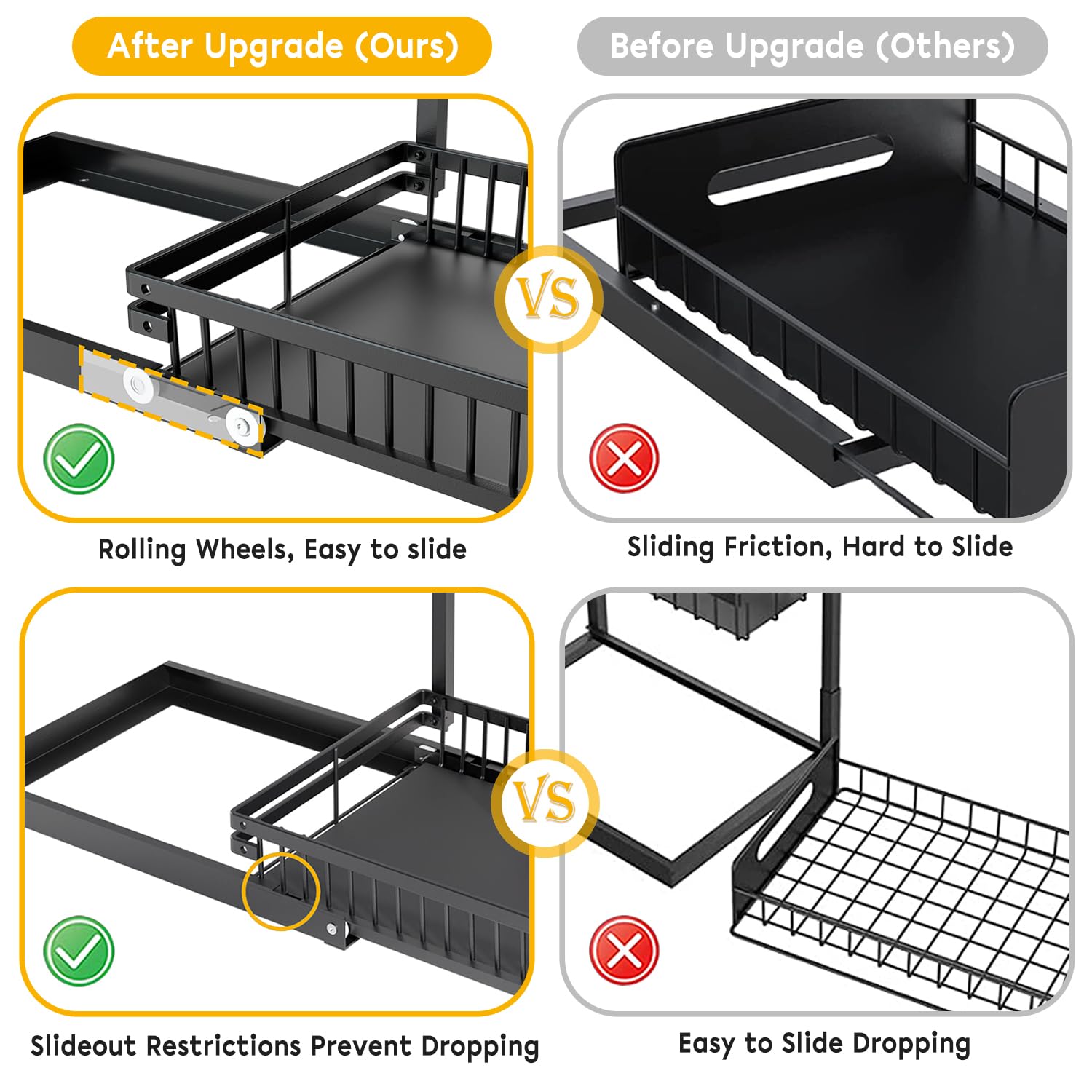 After Upgrade (Ours)

Before Upgrade (Others)

VS

Rolling Wheels, Easy to slide

Sliding Friction, Hard to Slide

VS

Slideout Restrictions Prevent Dropping

Easy to Slide Dropping