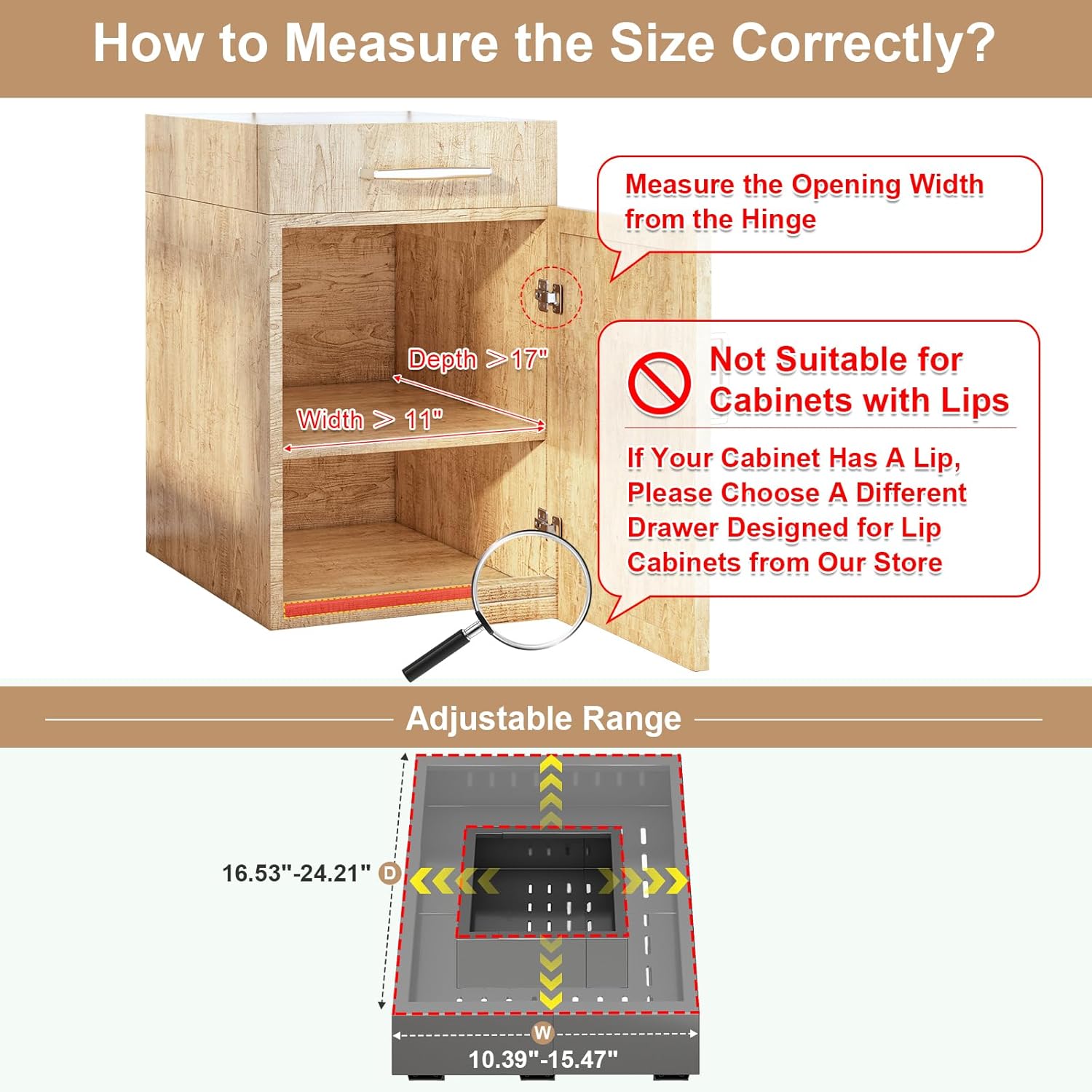 How to Measure the Size Correctly?

Measure the Opening Width from the Hinge

Depth >17"

Width > 11"

Not Suitable for Cabinets with Lips

If Your Cabinet Has A Lip, Please Choose A Different Drawer Designed for Lip Cabinets from Our Store

Adjustable Range

16.53"-24.21" D

W

10.39"-15.47"