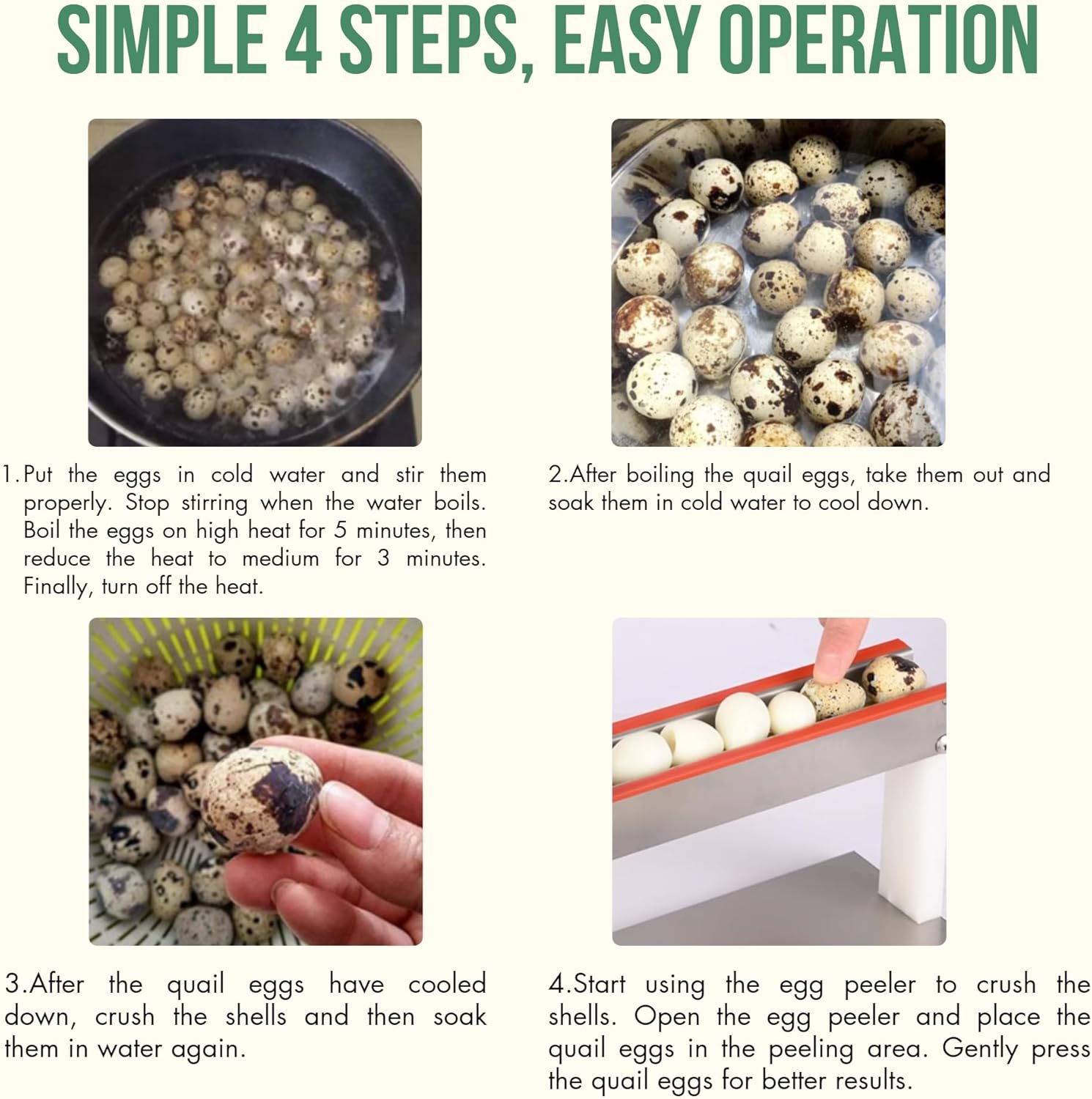 SIMPLE 4 STEPS, EASY OPERATION

1. Put the eggs in cold water and stir them properly. Stop stirring when the water boils. Boil the eggs on high heat for 5 minutes, then reduce the heat to medium for 3 minutes. Finally, turn off the heat.

2.After boiling the quail eggs, take them out and soak them in cold water to cool down.

3.After the quail eggs have cooled down, crush the shells and then soak them in water again.

4.Start using the egg peeler to crush the shells. Open the egg peeler and place the quail eggs in the peeling area. Gently press the quail eggs for better results.