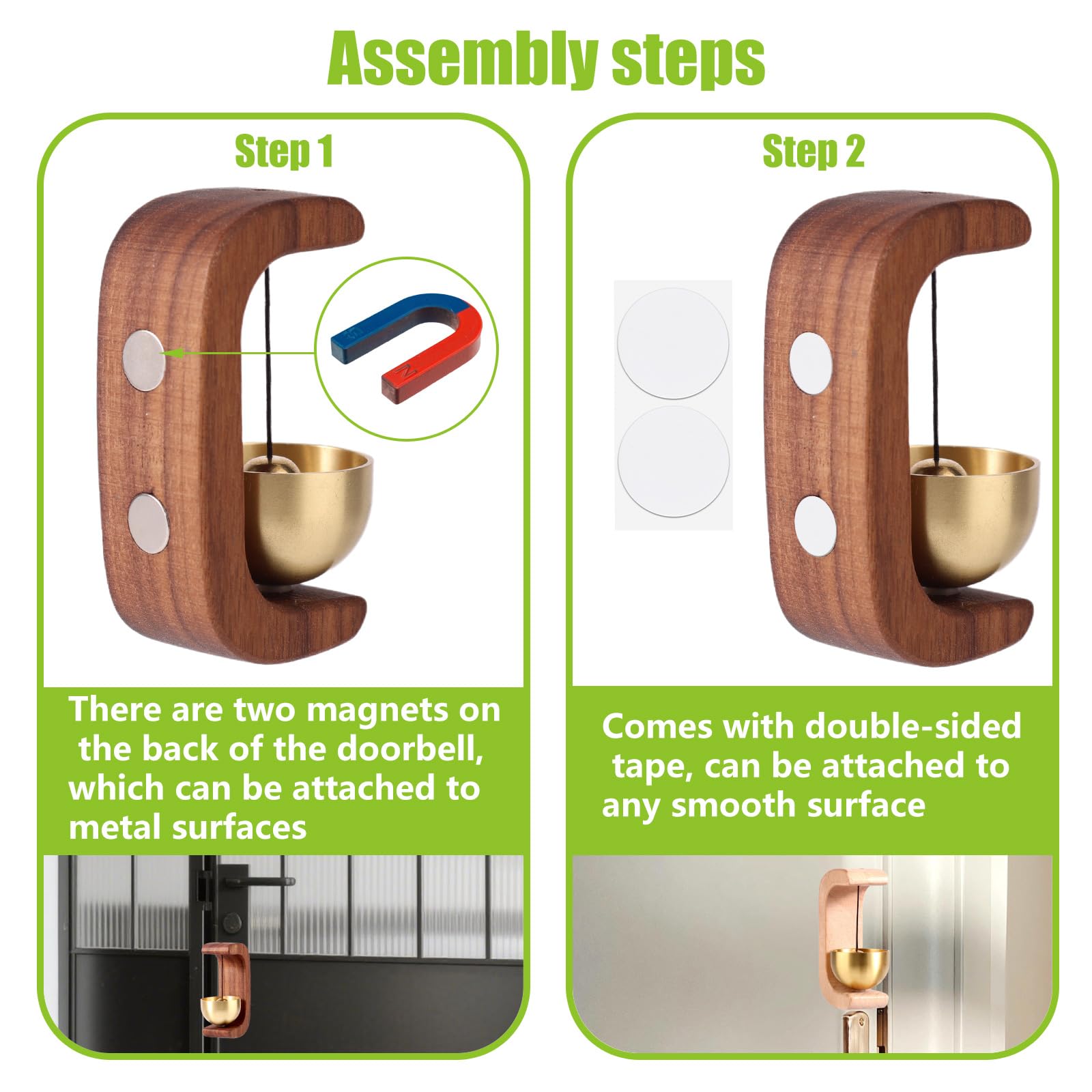 Assembly steps

Step 1

S

N

There are two magnets on the back of the doorbell, which can be attached to metal surfaces

Step 2

Comes with double-sided tape, can be attached to any smooth surface