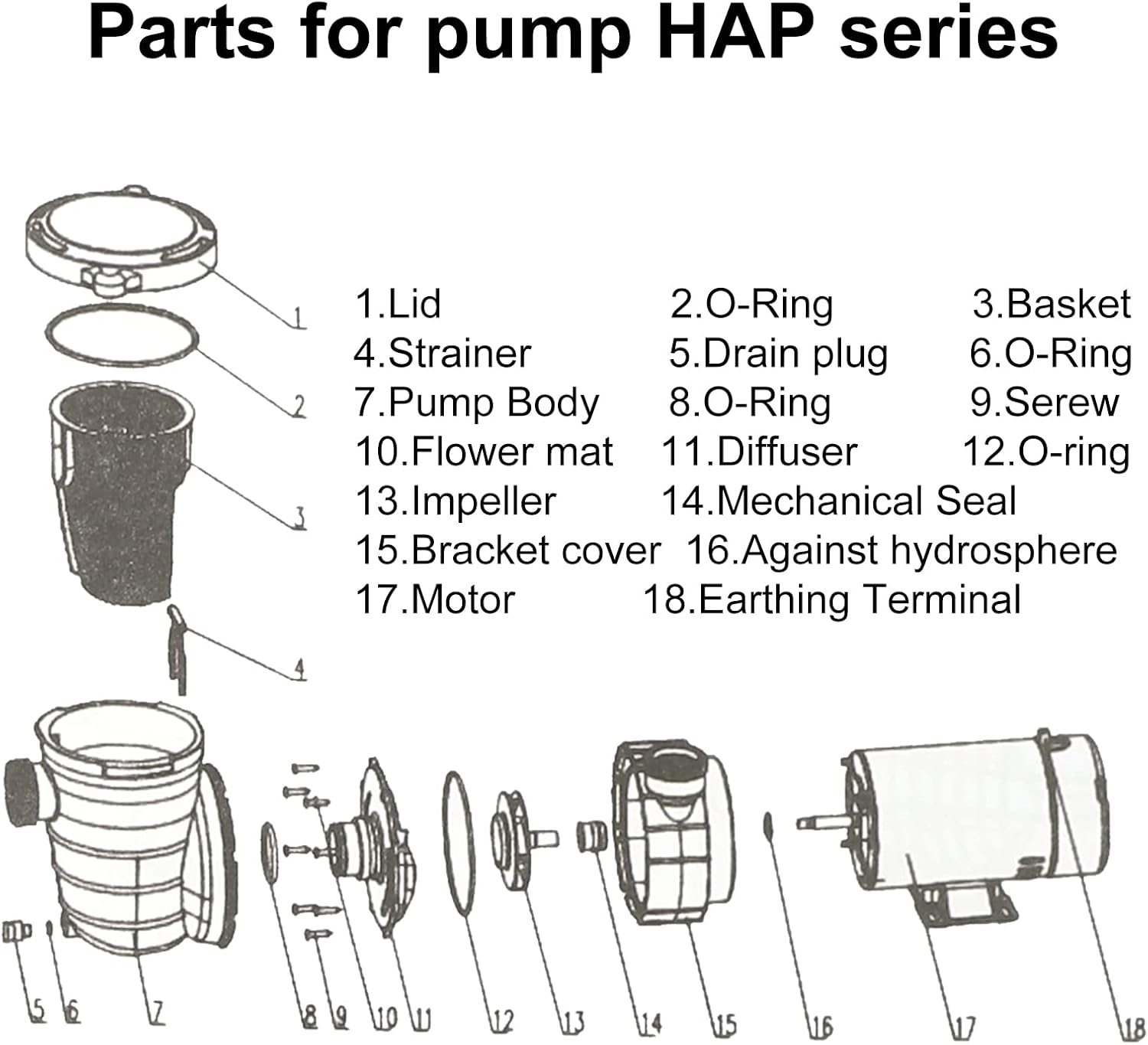 Parts for pump HAP series

1.Lid
2.O-Ring
3.Basket
4.Strainer
5.Drain plug
6.O-Ring
7.Pump Body
8.O-Ring
9.Serew
10.Flower mat
11.Diffuser
12.O-ring
13.Impeller
14.Mechanical Seal
15.Bracket cover
16.Against hydrosphere
17.Motor
18.Earthing Terminal

1
2
3
4
5
6
7
8
9
10
11
12
13
14
15
16
17
18