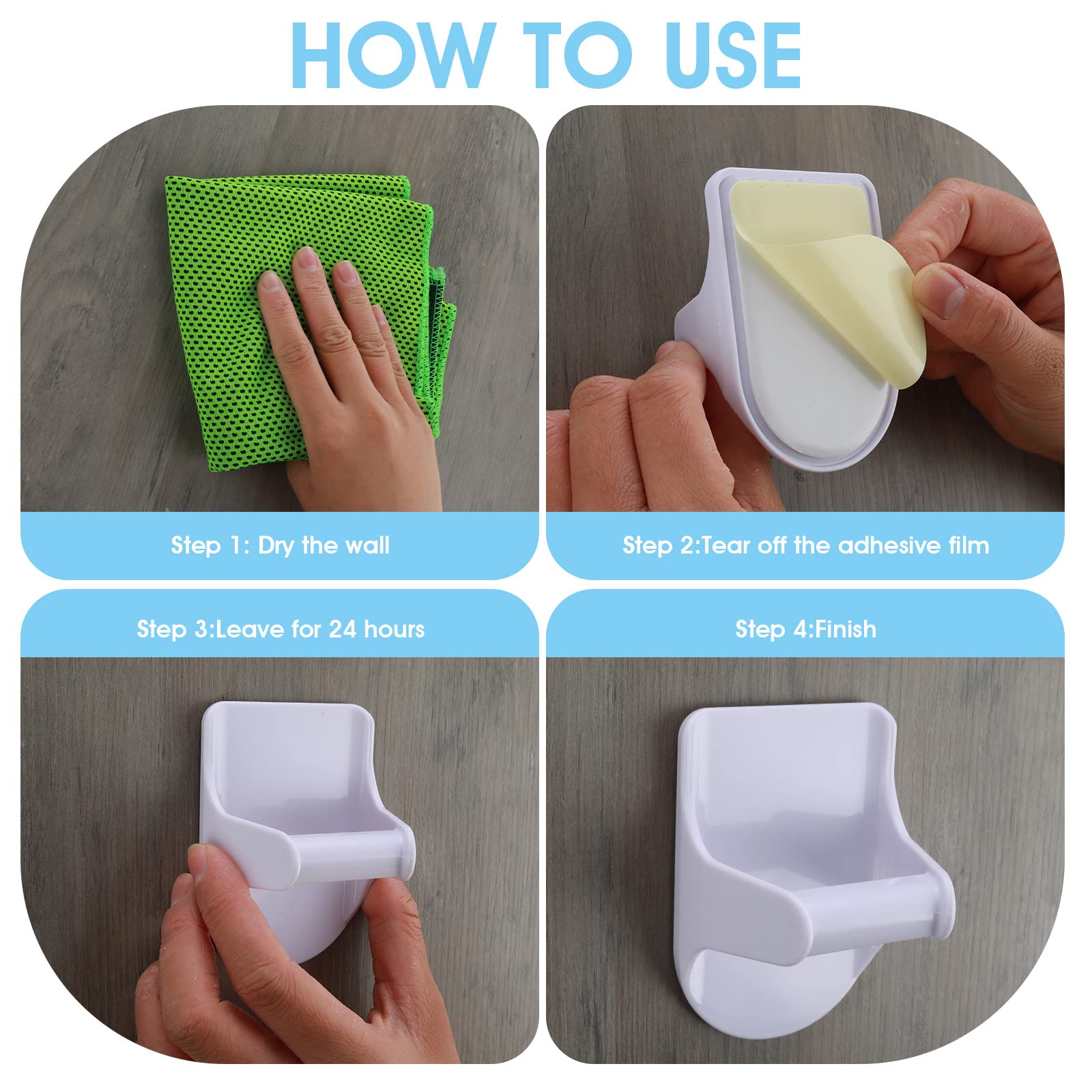 HOW TO USE

Step 1: Dry the wall

Step 2:Tear off the adhesive film

Step 3:Leave for 24 hours

Step 4:Finish