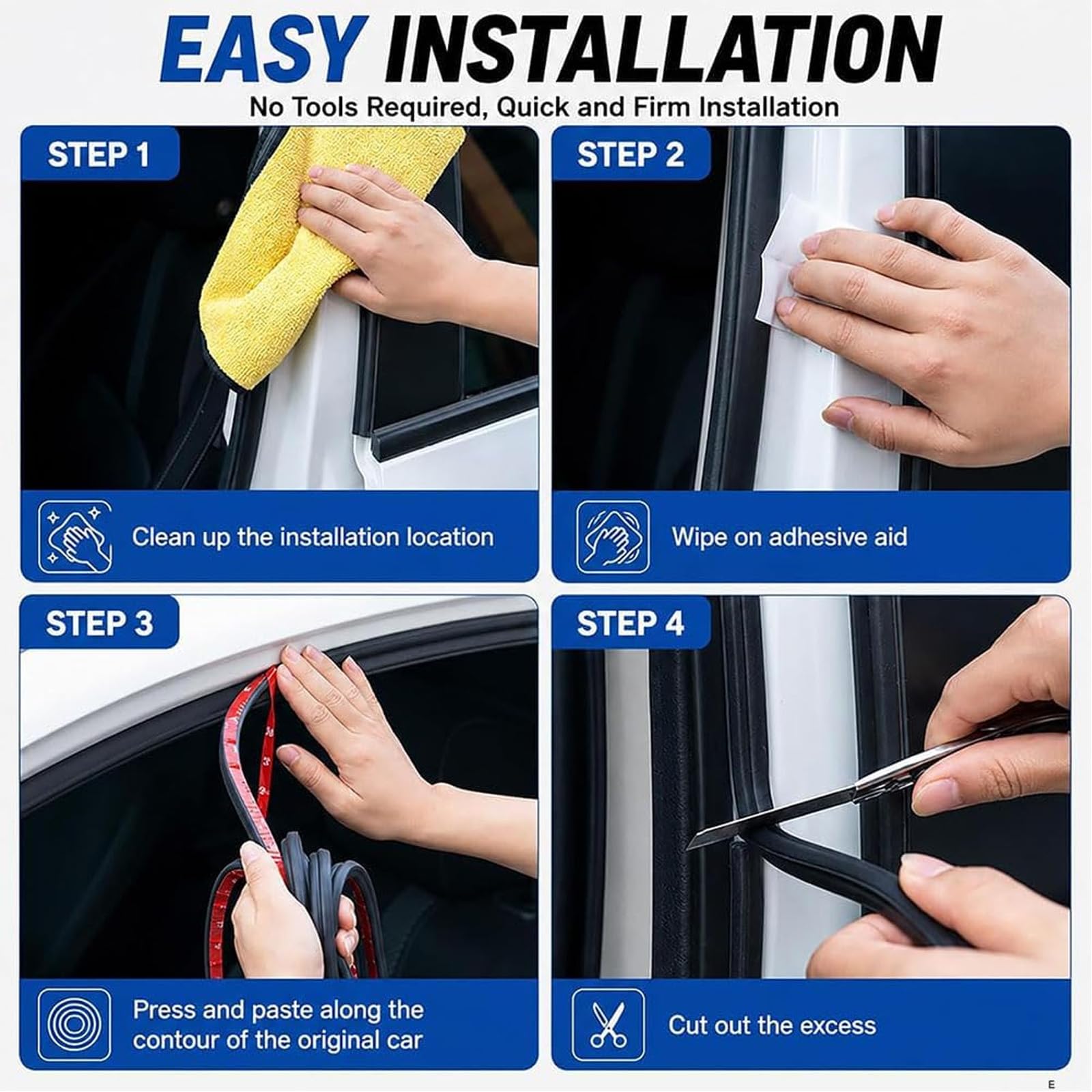 EASY INSTALLATION

No Tools Required, Quick and Firm Installation

STEP 1

Clean up the installation location

STEP 2

Wipe on adhesive aid

STEP 3

Press and paste along the contour of the original car

STEP 4

Cut out the excess

E