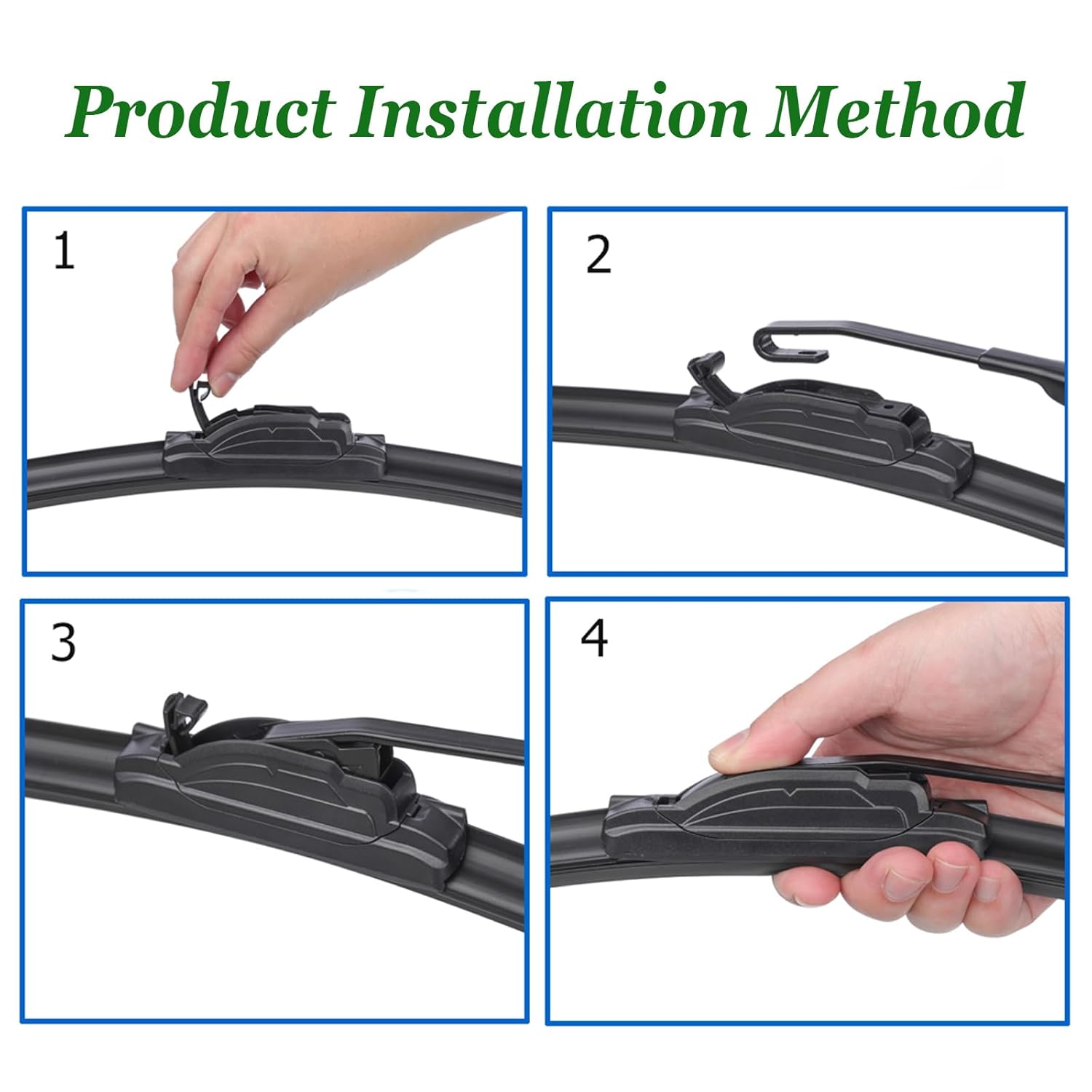 Product Installation Method

1

2

3

4