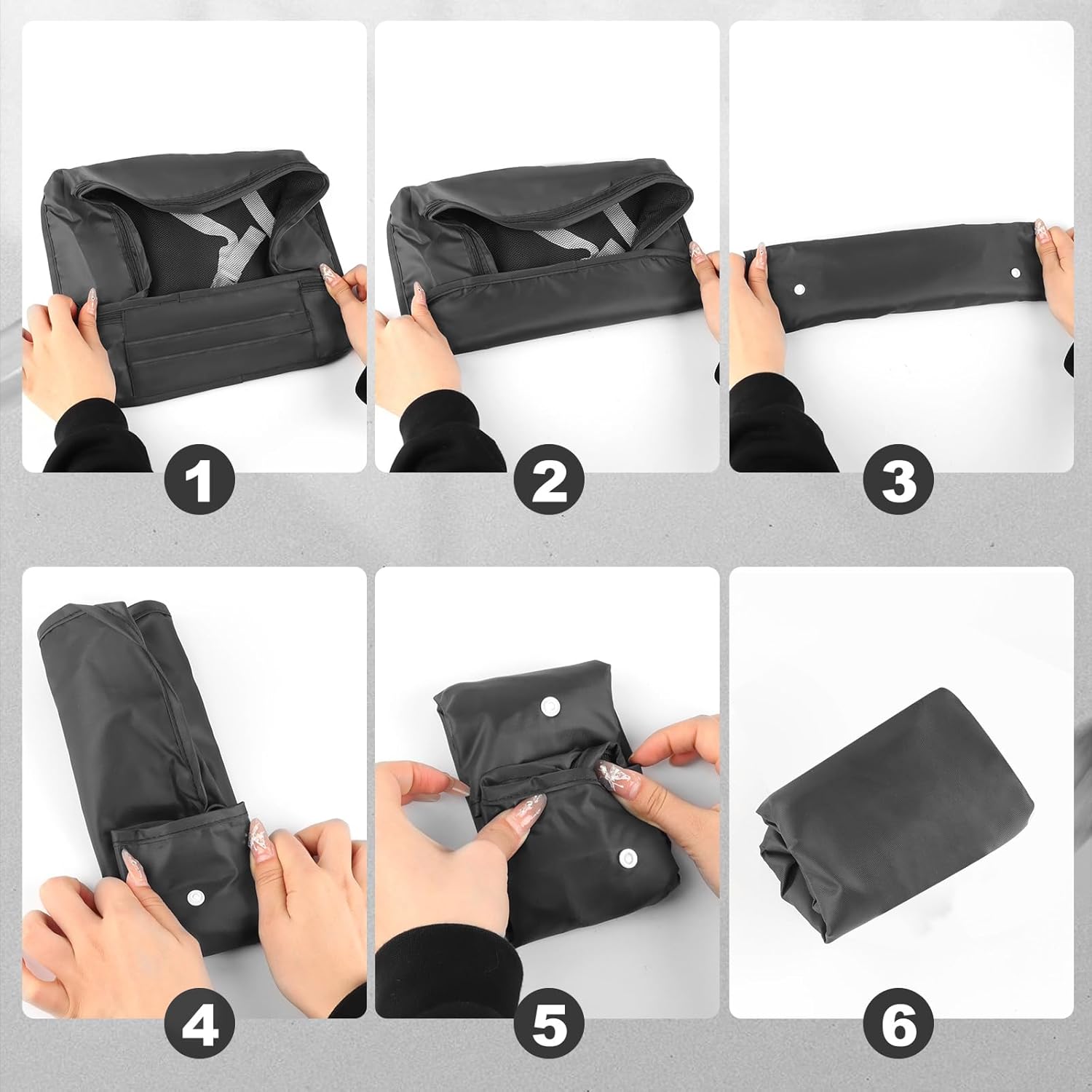 1
2
3
4
5
6