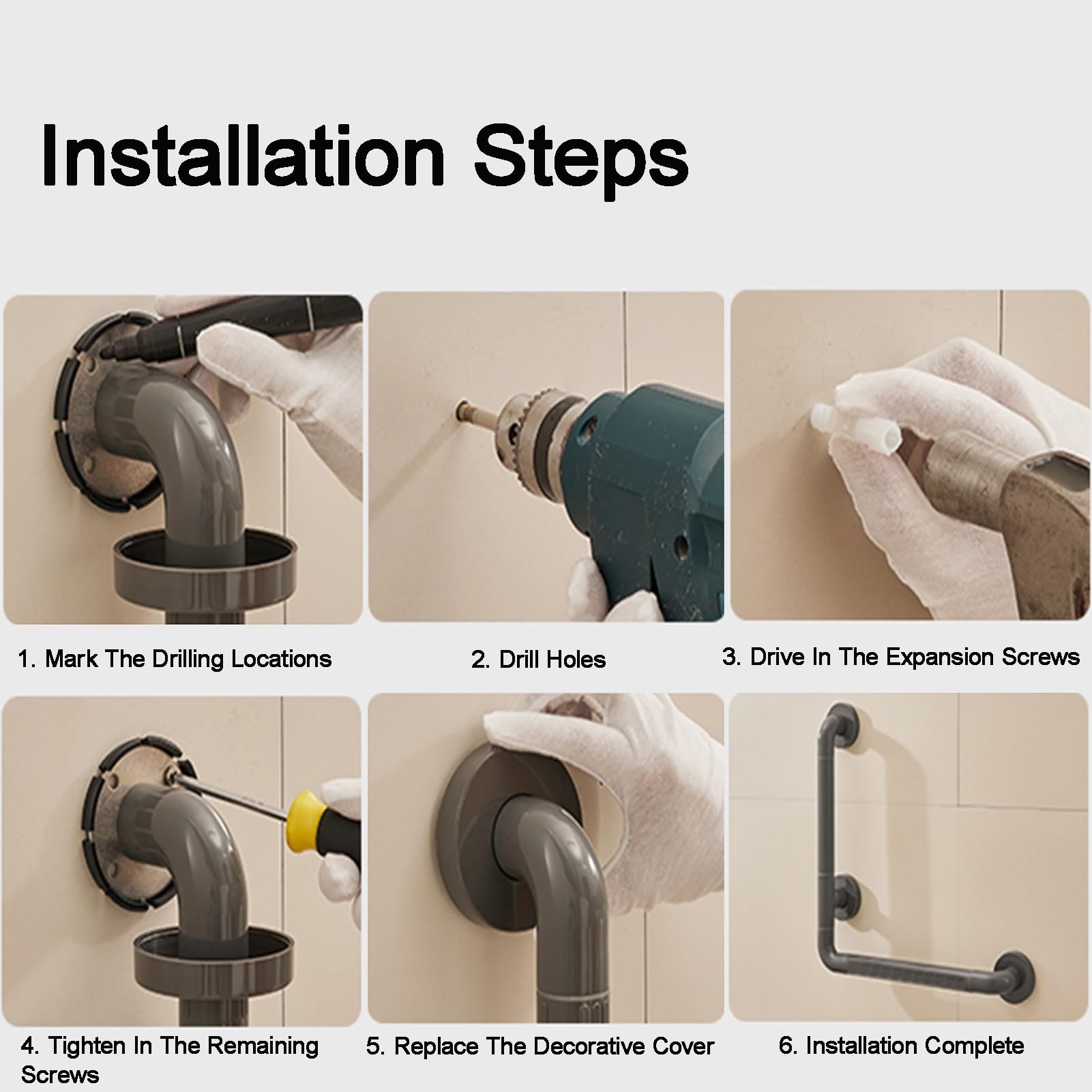 Installation Steps

1. Mark The Drilling Locations

2. Drill Holes

3. Drive In The Expansion Screws

4. Tighten In The Remaining Screws

5. Replace The Decorative Cover

6. Installation Complete