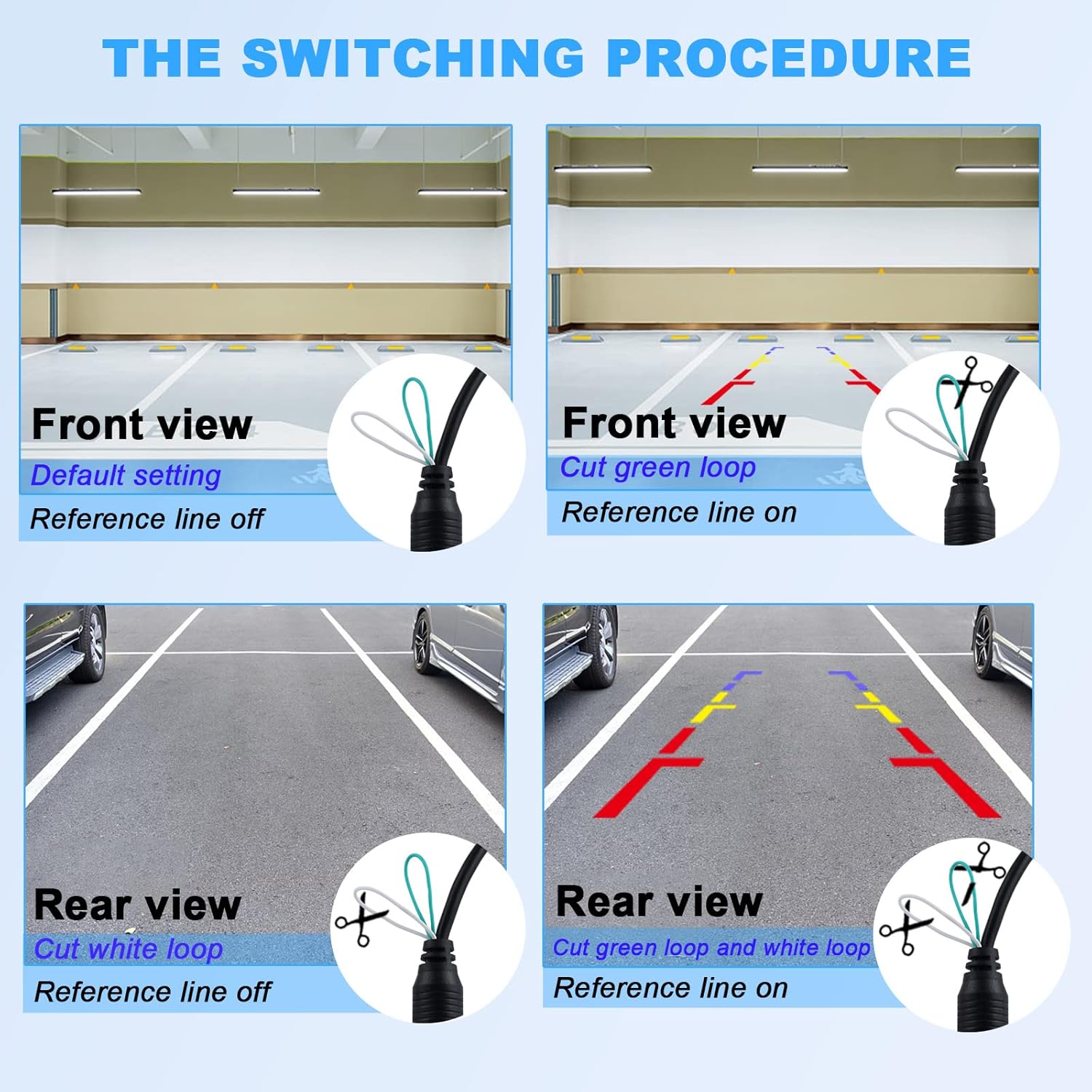 THE SWITCHING PROCEDURE

Front view
Default setting
Reference line off

Front view
Cut green loop
Reference line on

Rear view
Cut white loop
Reference line off

Rear view
Cut green loop and white loop
Reference line on