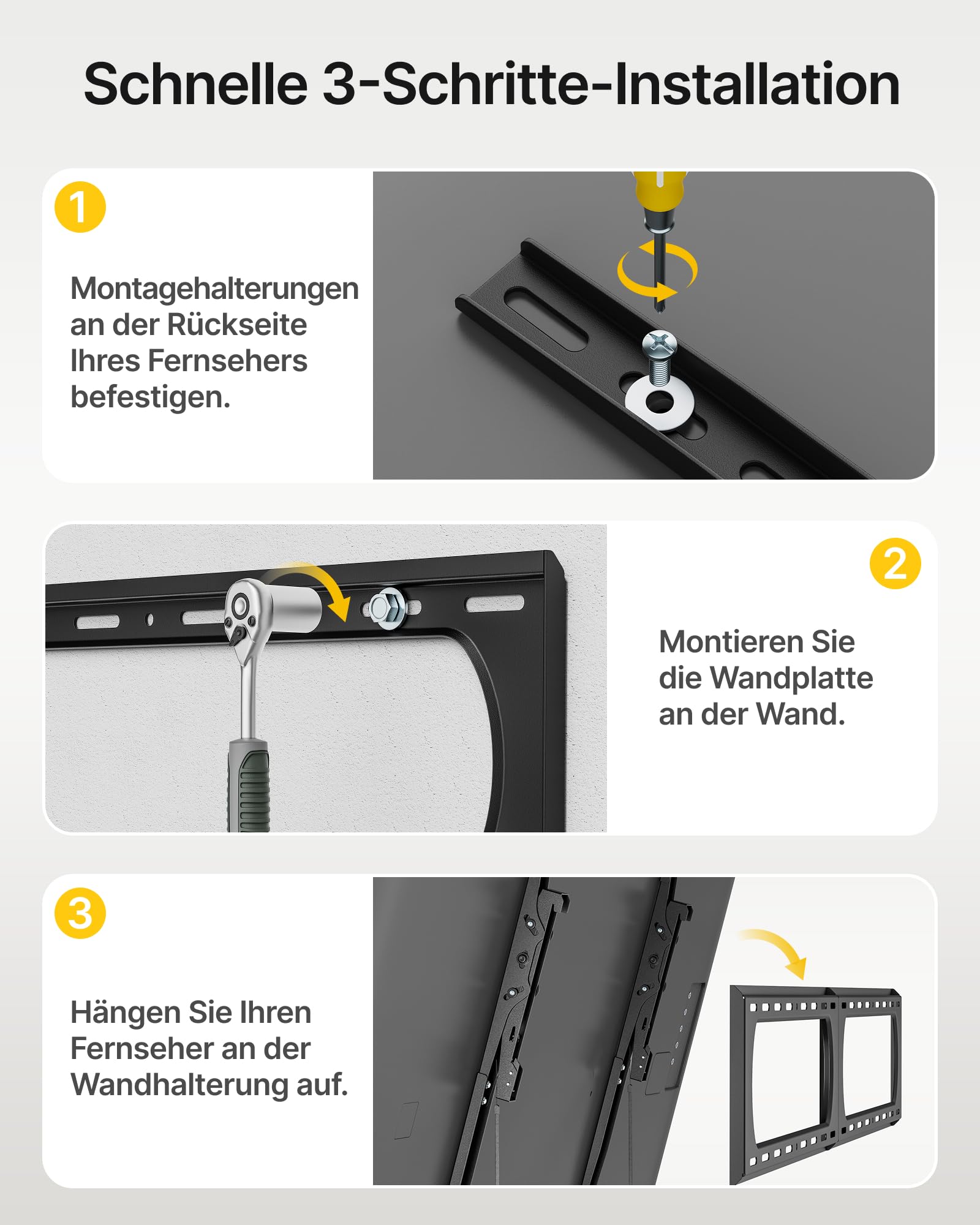 Schnelle 3-Schritte-Installation

1

Montagehalterungen an der Rückseite Ihres Fernsehers befestigen.

2

Montieren Sie die Wandplatte an der Wand.

3

Hängen Sie Ihren Fernseher an der Wandhalterung auf.