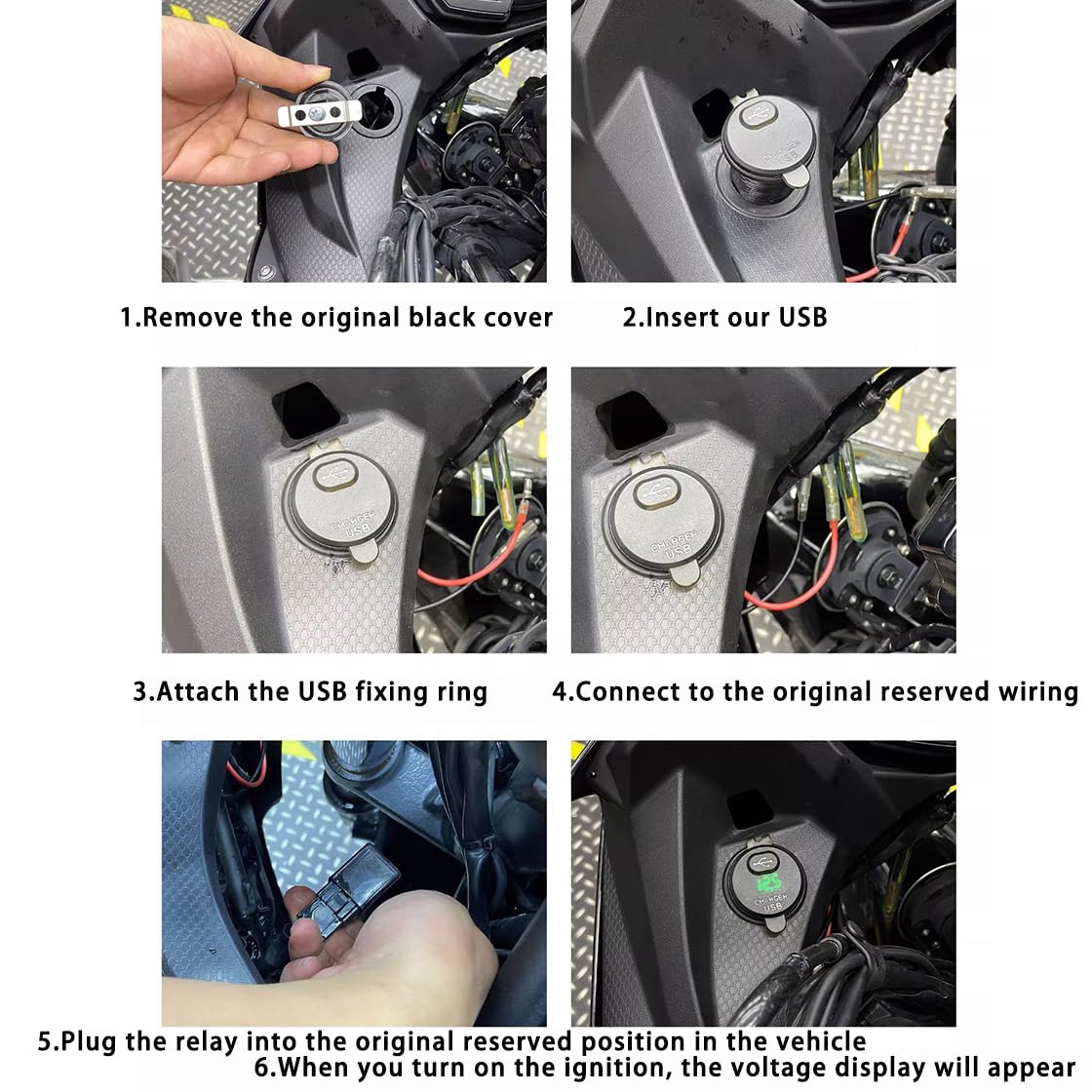 CHARGER USB

1.Remove the original black cover

2.Insert our USB

CHARGER USB

CHARGER USB

3.Attach the USB fixing ring

4.Connect to the original reserved wiring

12.5
CHARGER USB

5.Plug the relay into the original reserved position in the vehicle

6.When you turn on the ignition, the voltage display will appear