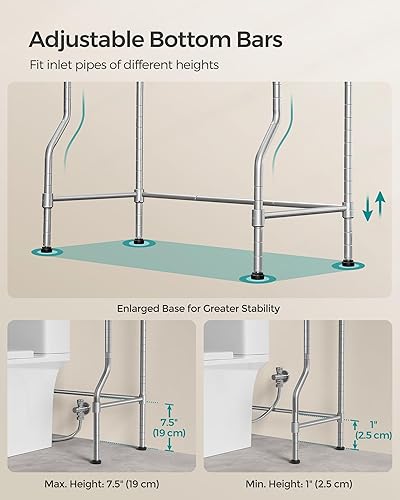 Adjustable Bottom Bars

Fit inlet pipes of different heights

Enlarged Base for Greater Stability

7.5"
(19 cm)

1"
(2.5 cm)

Max. Height: 7.5" (19 cm)

Min. Height: 1" (2.5 cm)